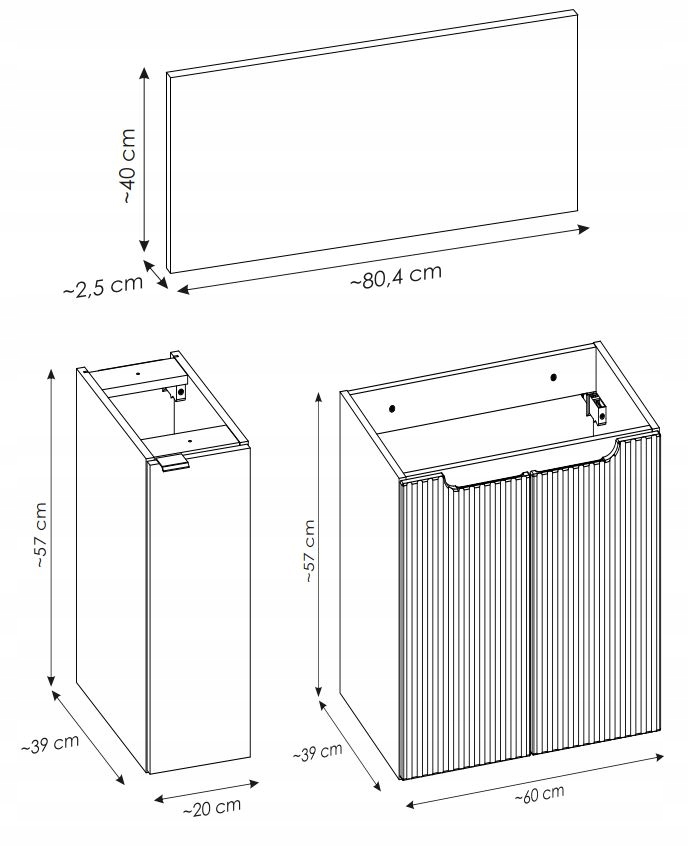 ~40 cm
~2,5 cm
~80,4 cm
~57 cm
~39 cm
~20 cm
~57 cm
~39 cm
~60 cm