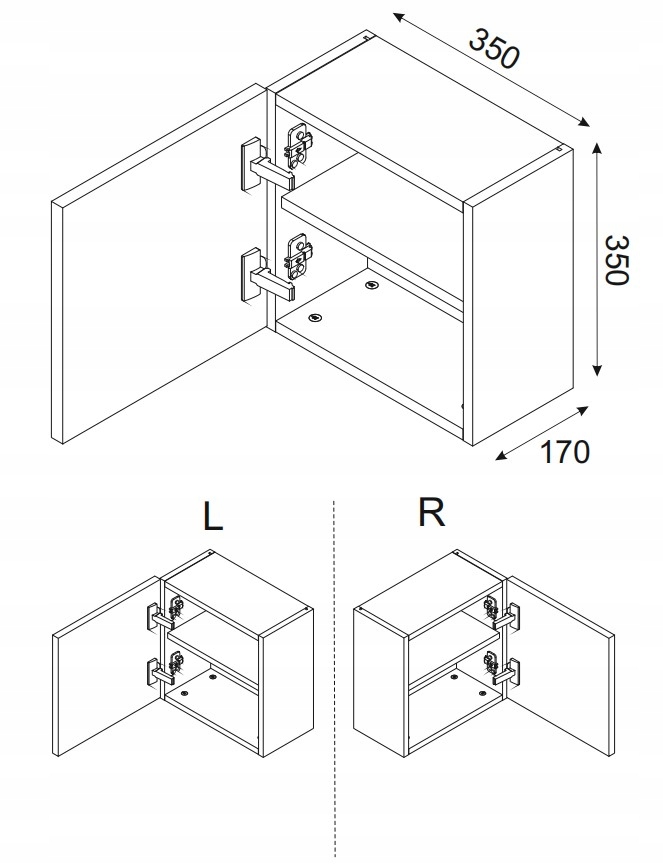 350
350
170
L
R