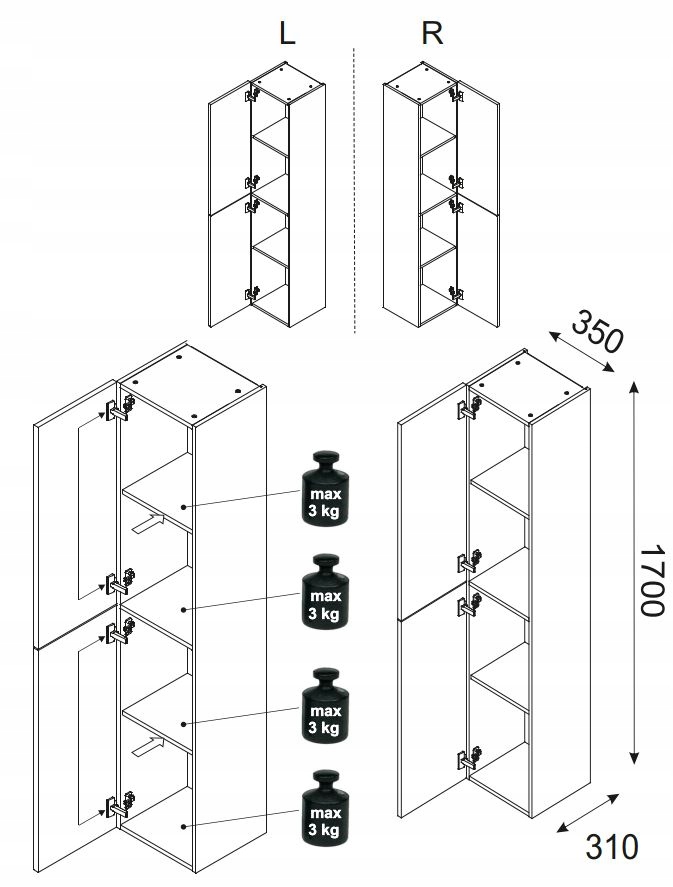 L
R
350
1700
310
max 3 kg
max 3 kg
max 3 kg
max 3 kg