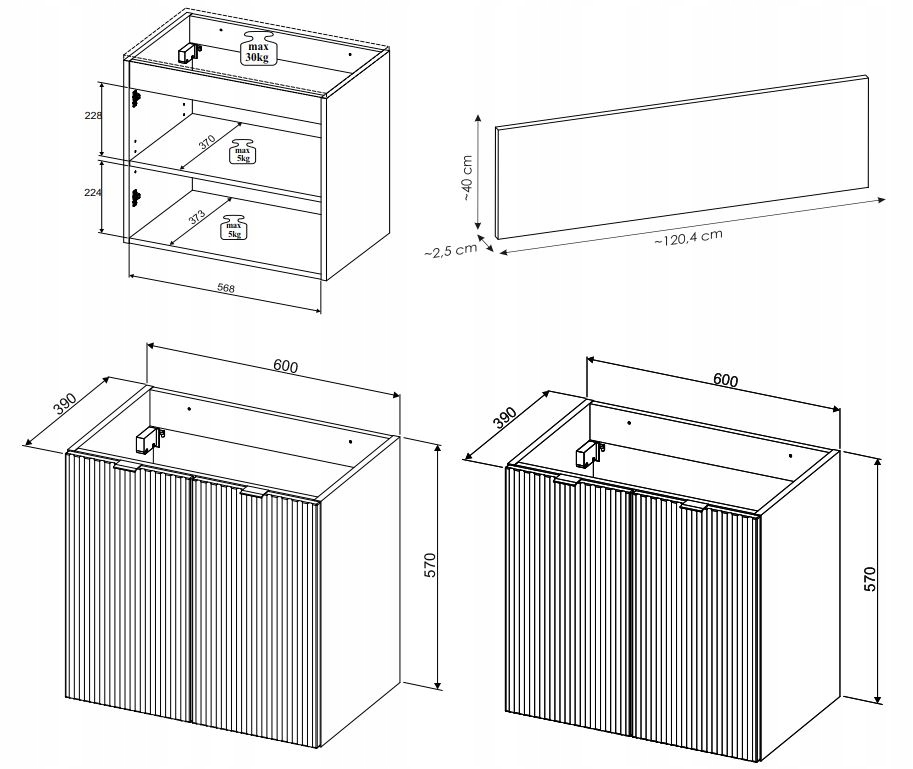 max
30kg

228

370

max
5kg

224

373

max
5kg

568

~40 cm

~2,5 cm

~120,4 cm

600

390

570

600

390

570