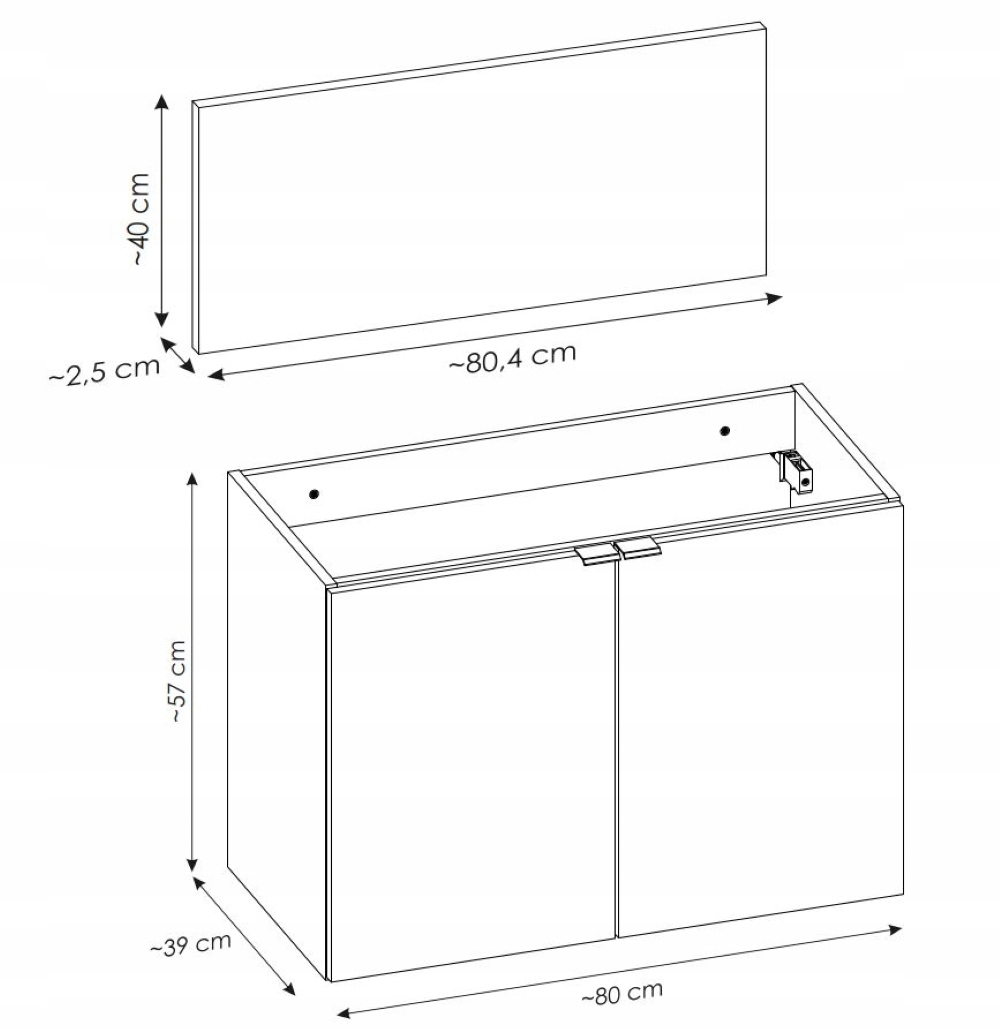 ~40 cm

~2,5 cm

~80,4 cm

~57 cm

~39 cm

~80 cm