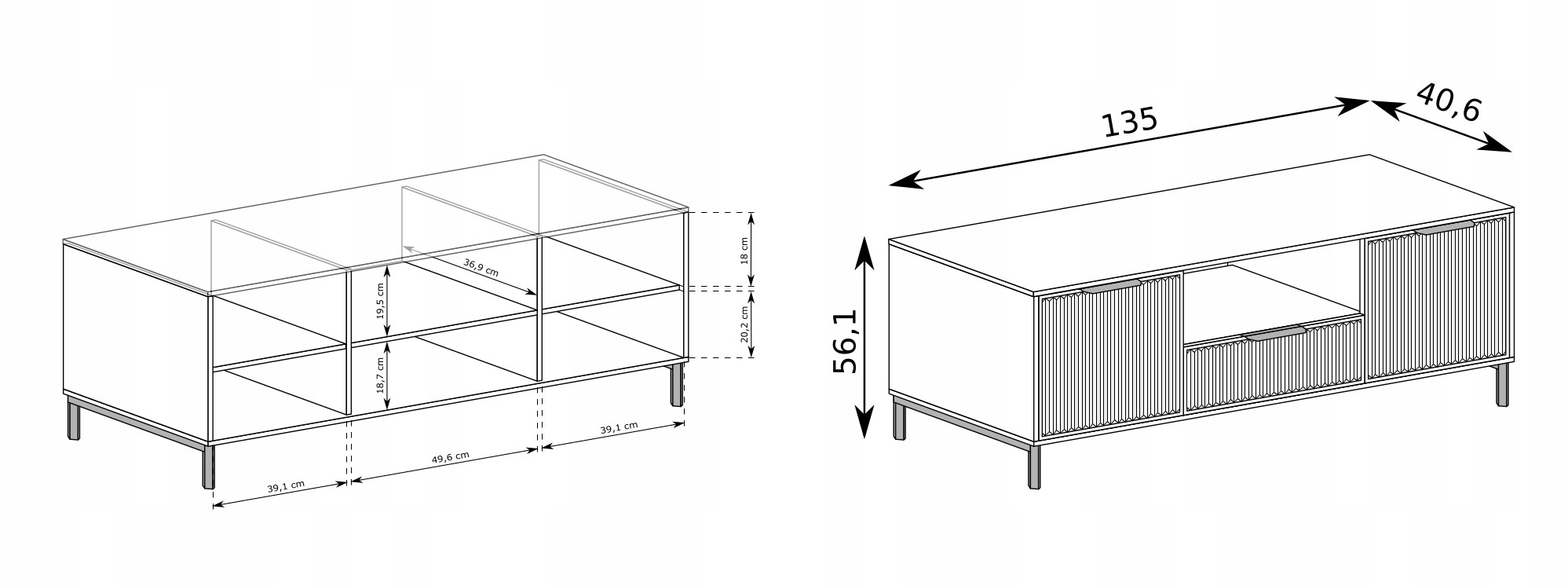 36,9 cm
18 cm
19,5 cm
20,2 cm
18,7 cm
39,1 cm
49,6 cm
39,1 cm

135
40,6
56,1