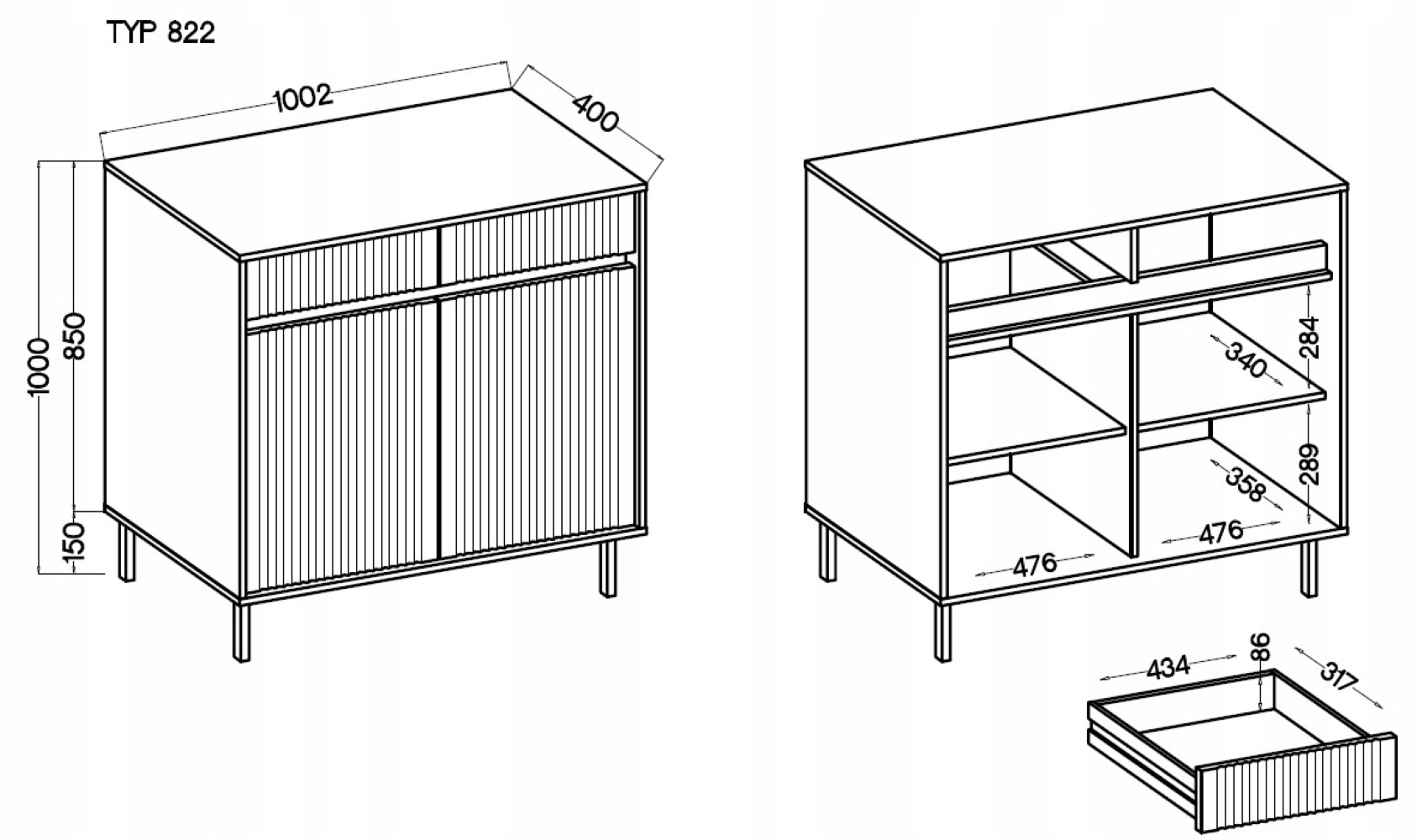 TYP 822

1002
400
1000
850
150

284
340
289
358
476
476

434
86
317