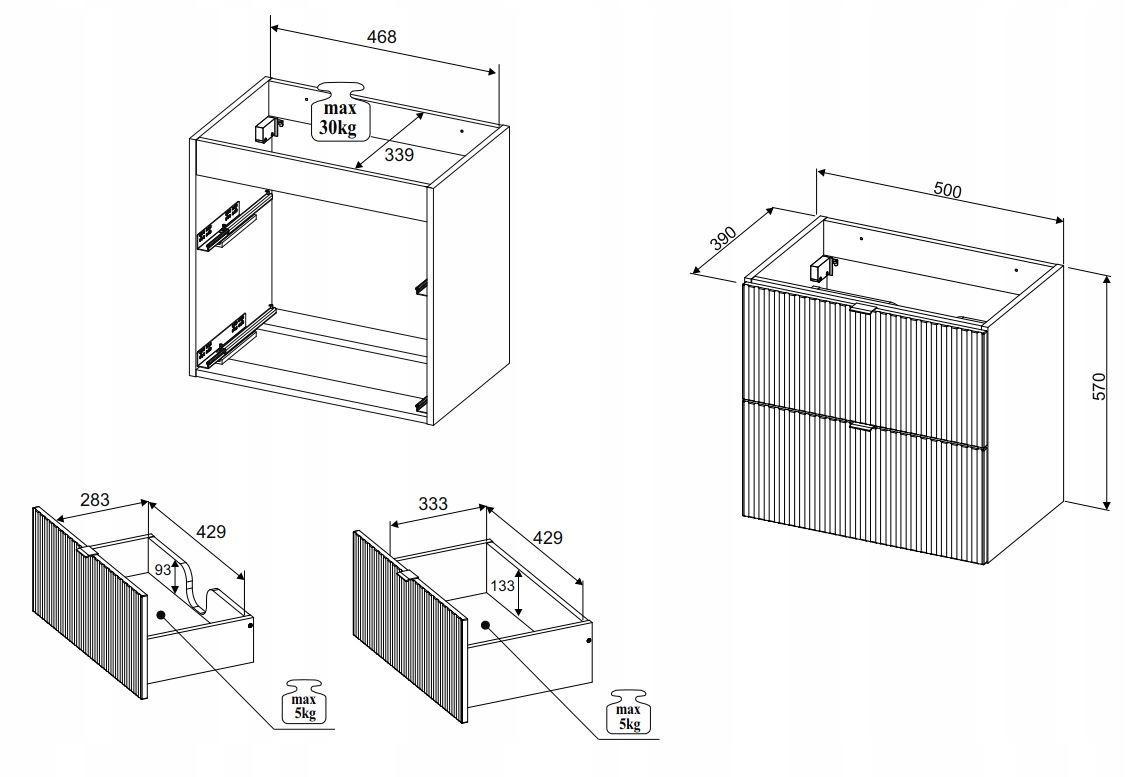 468

max
30kg

339

500

390

570

283

429

93

max
5kg

333

429

133

max
5kg