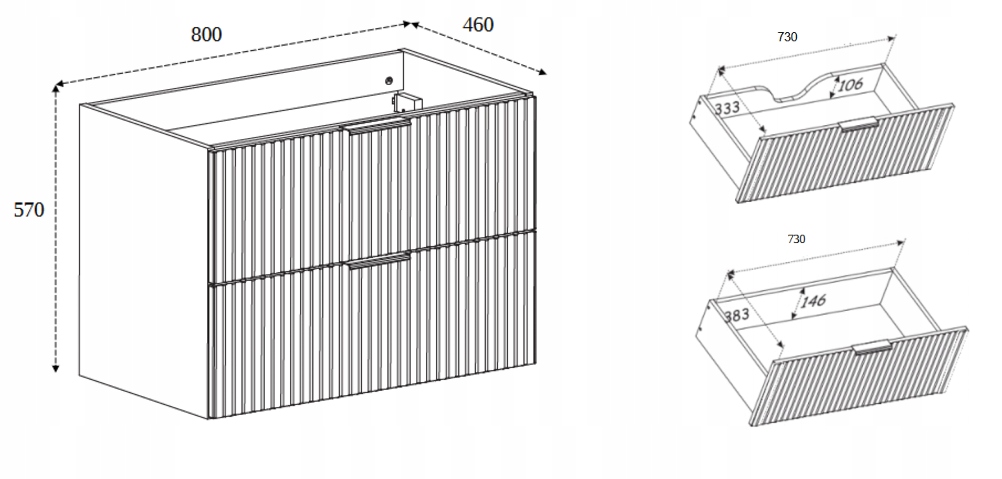 800
460
570
730
333
106
730
383
146