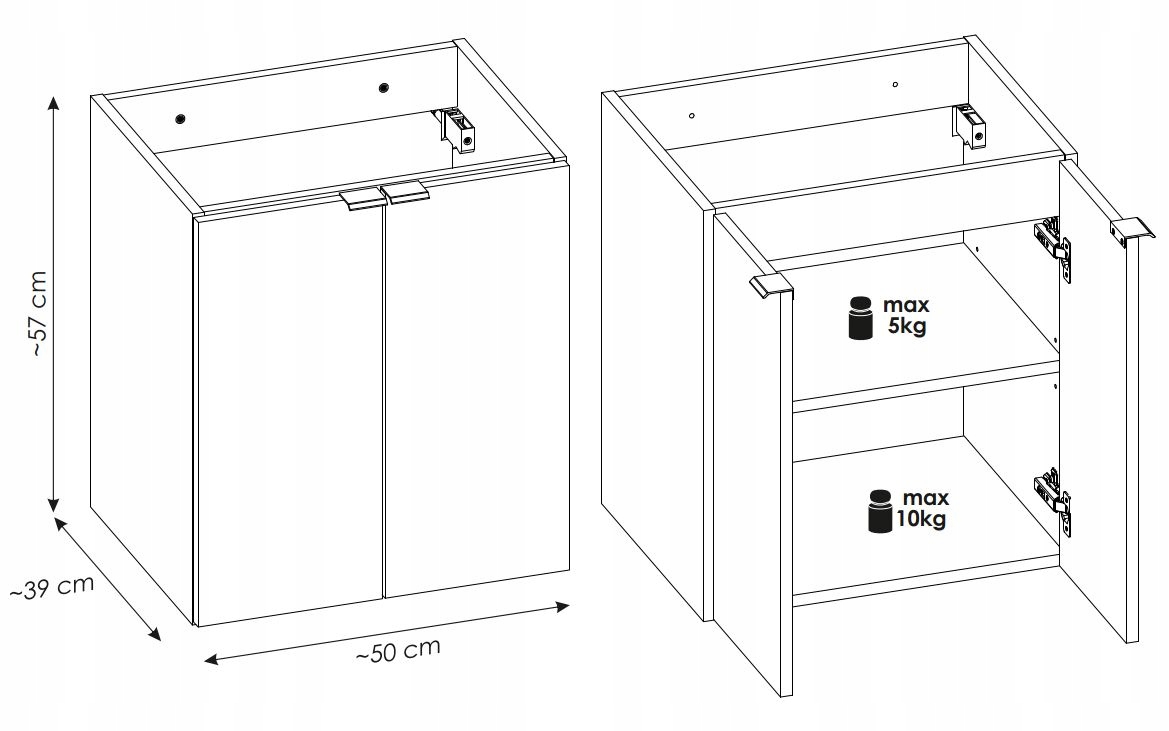 ~57 cm

~39 cm

~50 cm

max
5kg

max
10kg