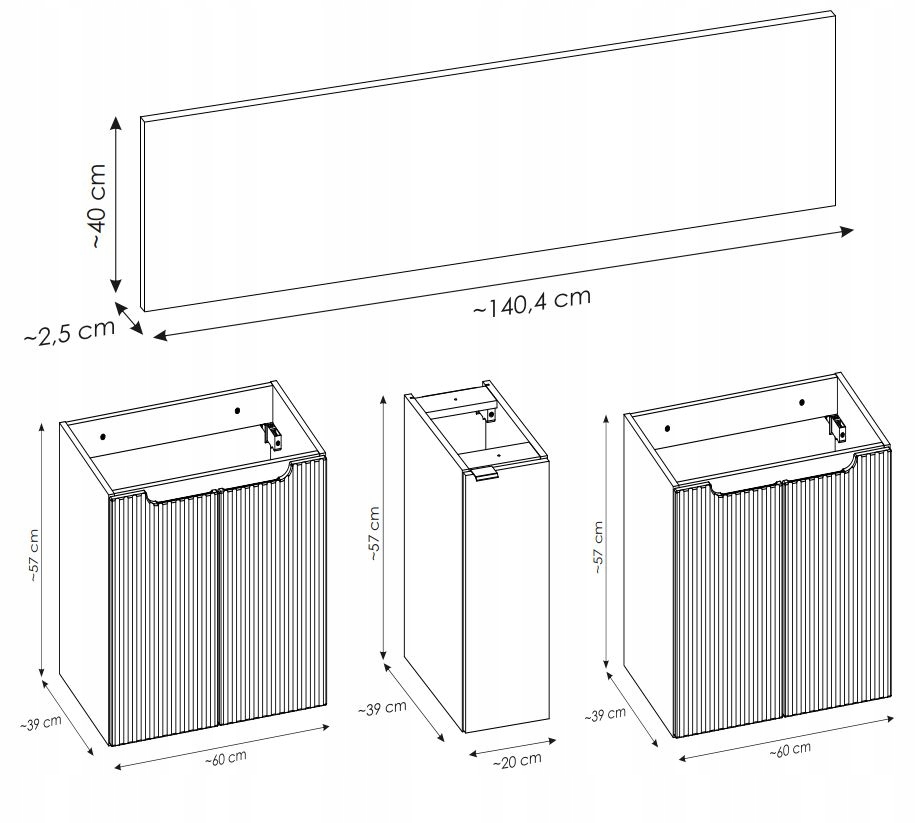 ~40 cm
~2,5 cm
~140,4 cm
~57 cm
~39 cm
~60 cm
~57 cm
~39 cm
~20 cm
~57 cm
~39 cm
~60 cm