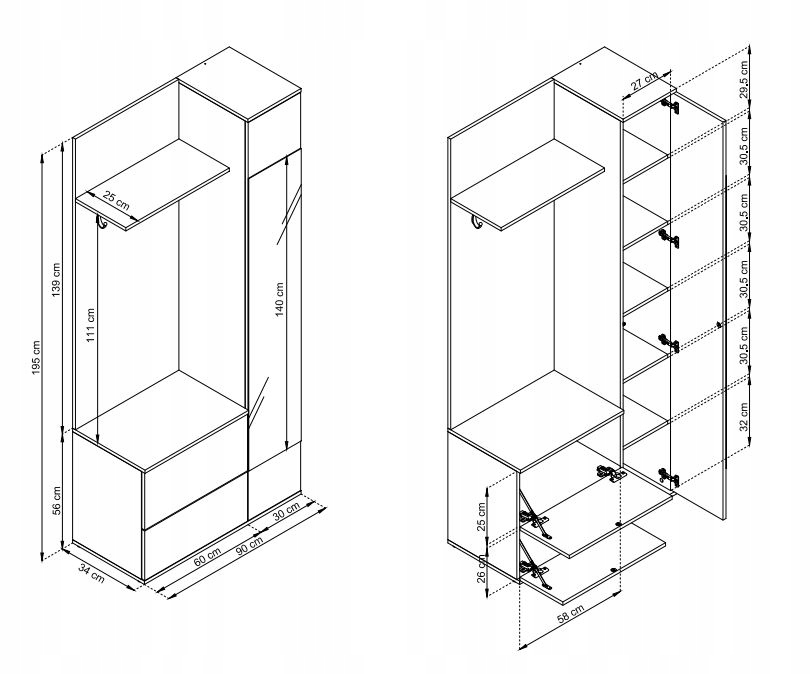 195 cm
139 cm
56 cm
25 cm
111 cm
140 cm
34 cm
60 cm
90 cm
30 cm
27 cm
29,5 cm
30,5 cm
30,5 cm
30,5 cm
30,5 cm
32 cm
25 cm
26 cm
58 cm