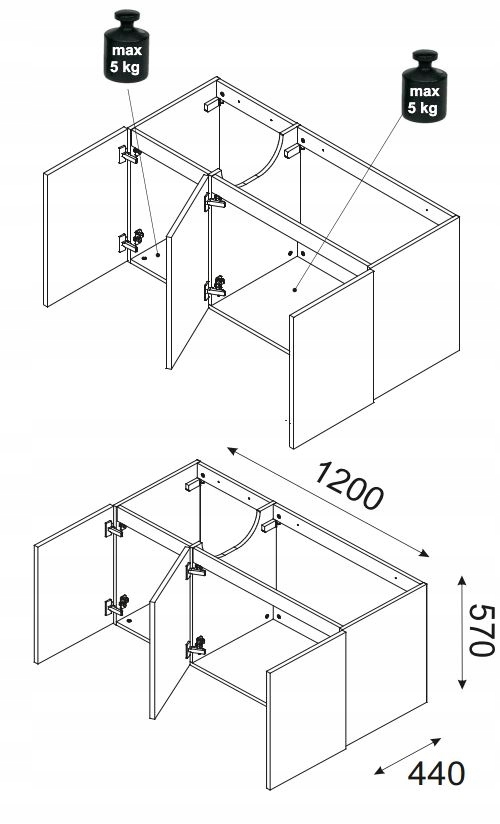 max
5 kg

max
5 kg

1200

570

440