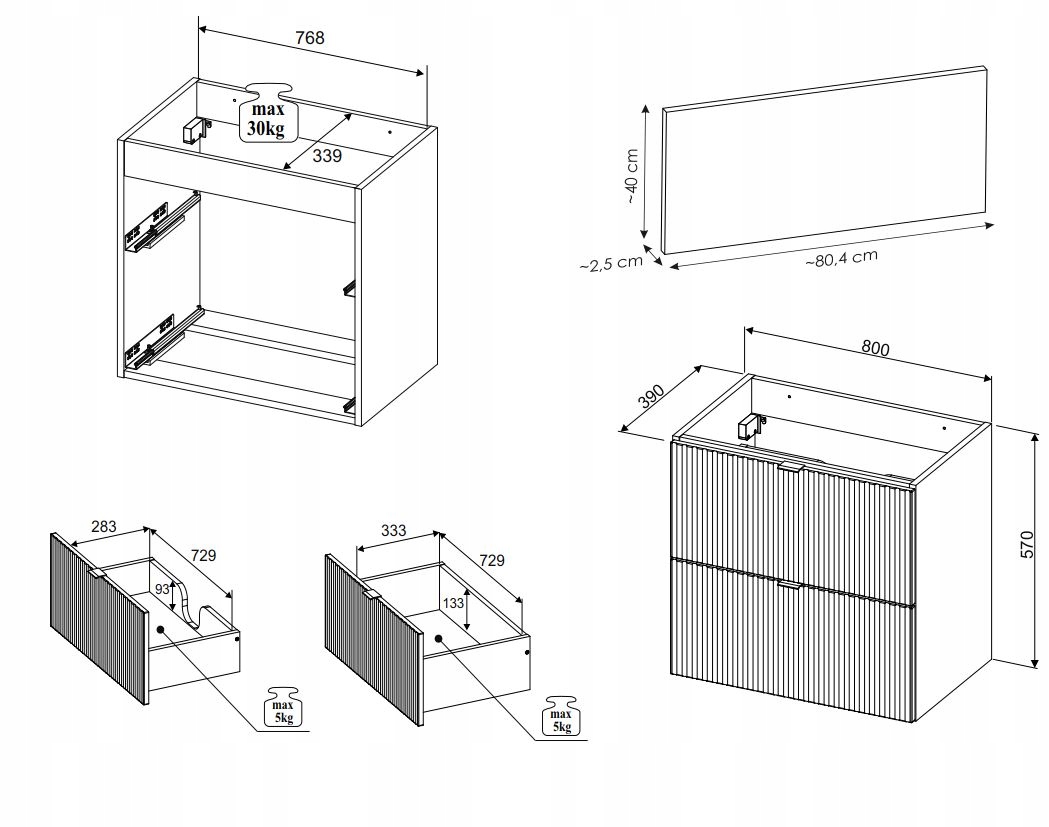 768
max
30kg
339

~40 cm
~2,5 cm
~80,4 cm

800
390
570

283
729
93
max
5kg

333
729
133
max
5kg