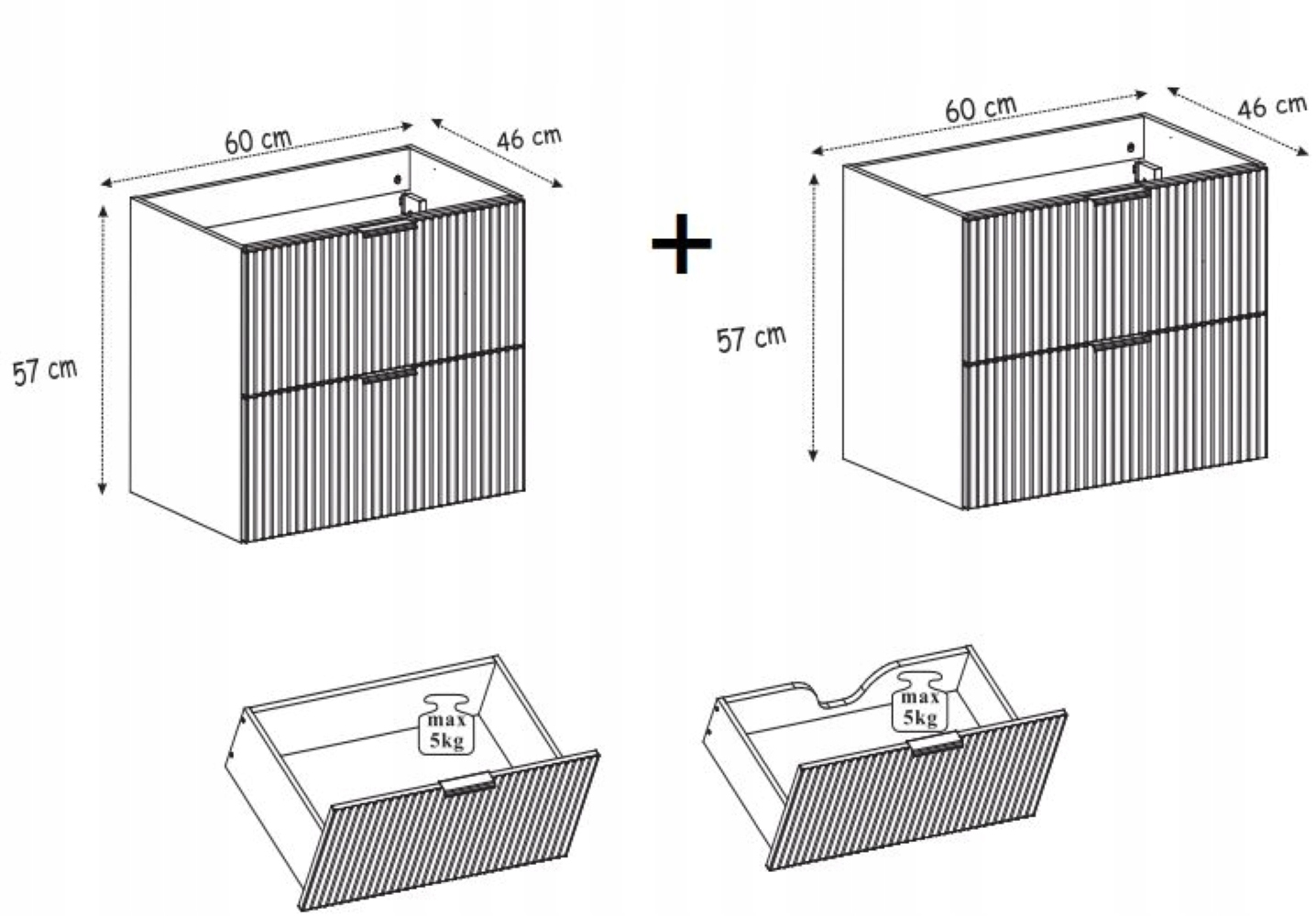 60 cm
46 cm
57 cm
+
60 cm
46 cm
57 cm
max
5kg
max
5kg