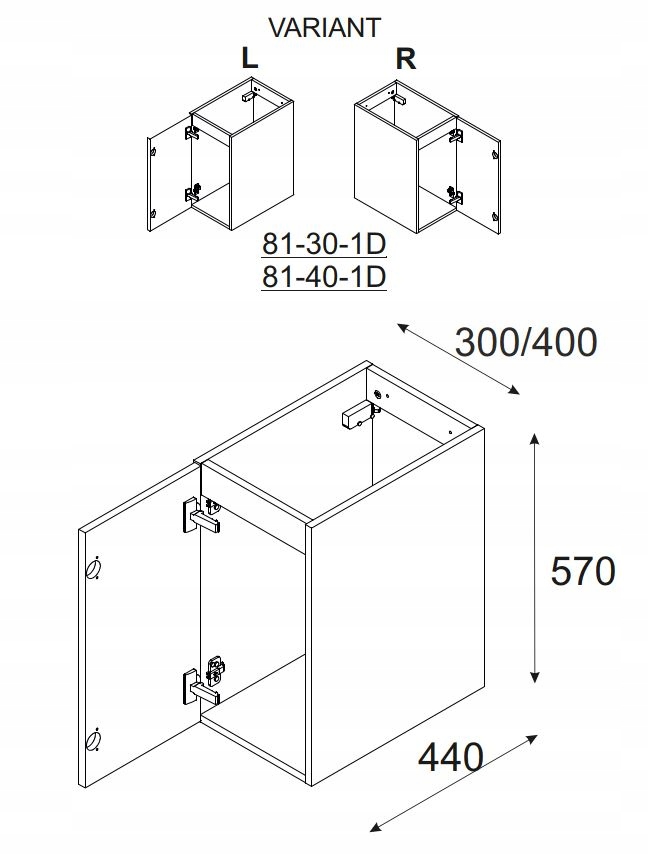 VARIANT

L

R

81-30-1D
81-40-1D

300/400

570

440