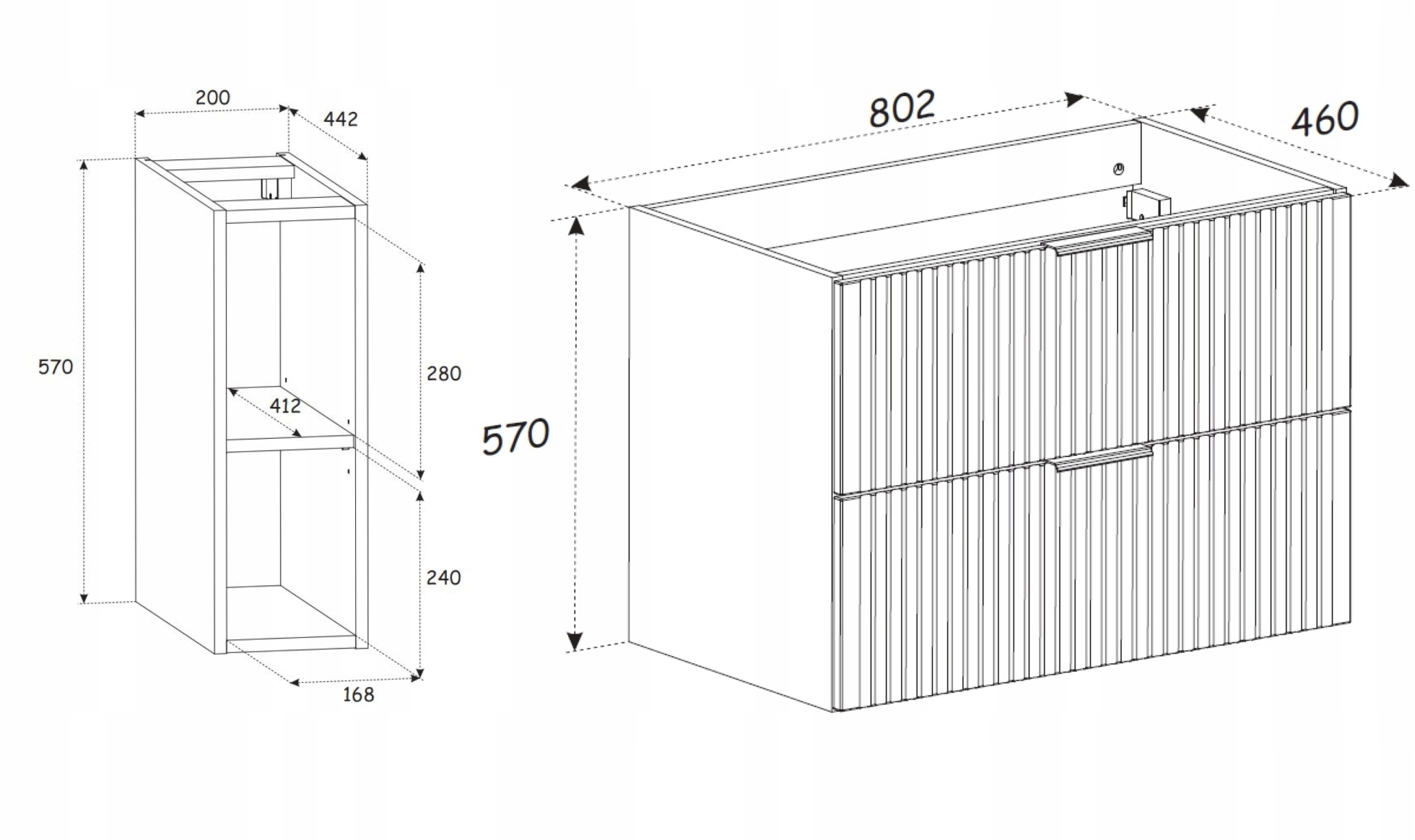 200
442
570
280
412
240
168
802
460
570