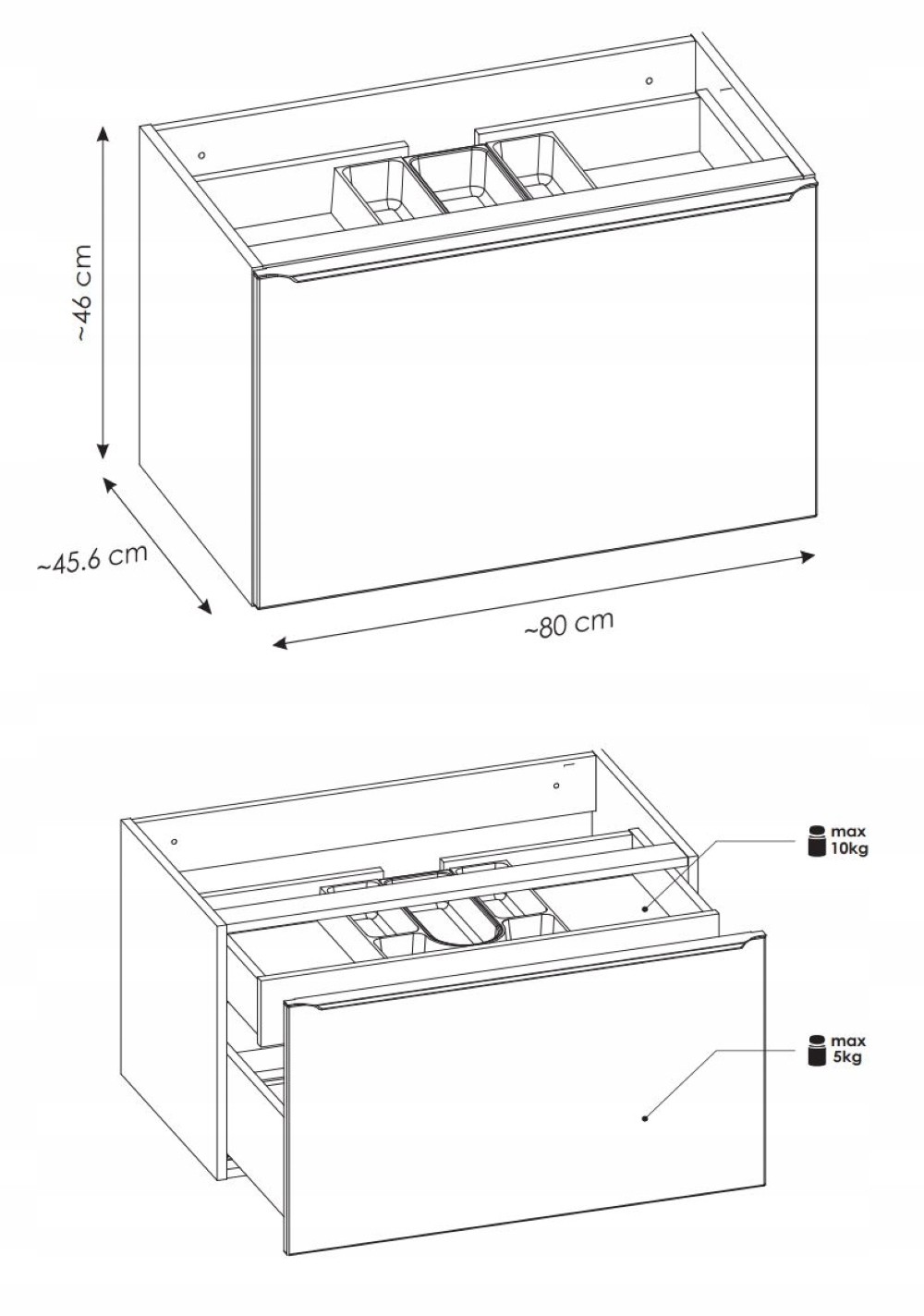 ~46 cm

~45.6 cm

~80 cm

max 10kg

max 5kg