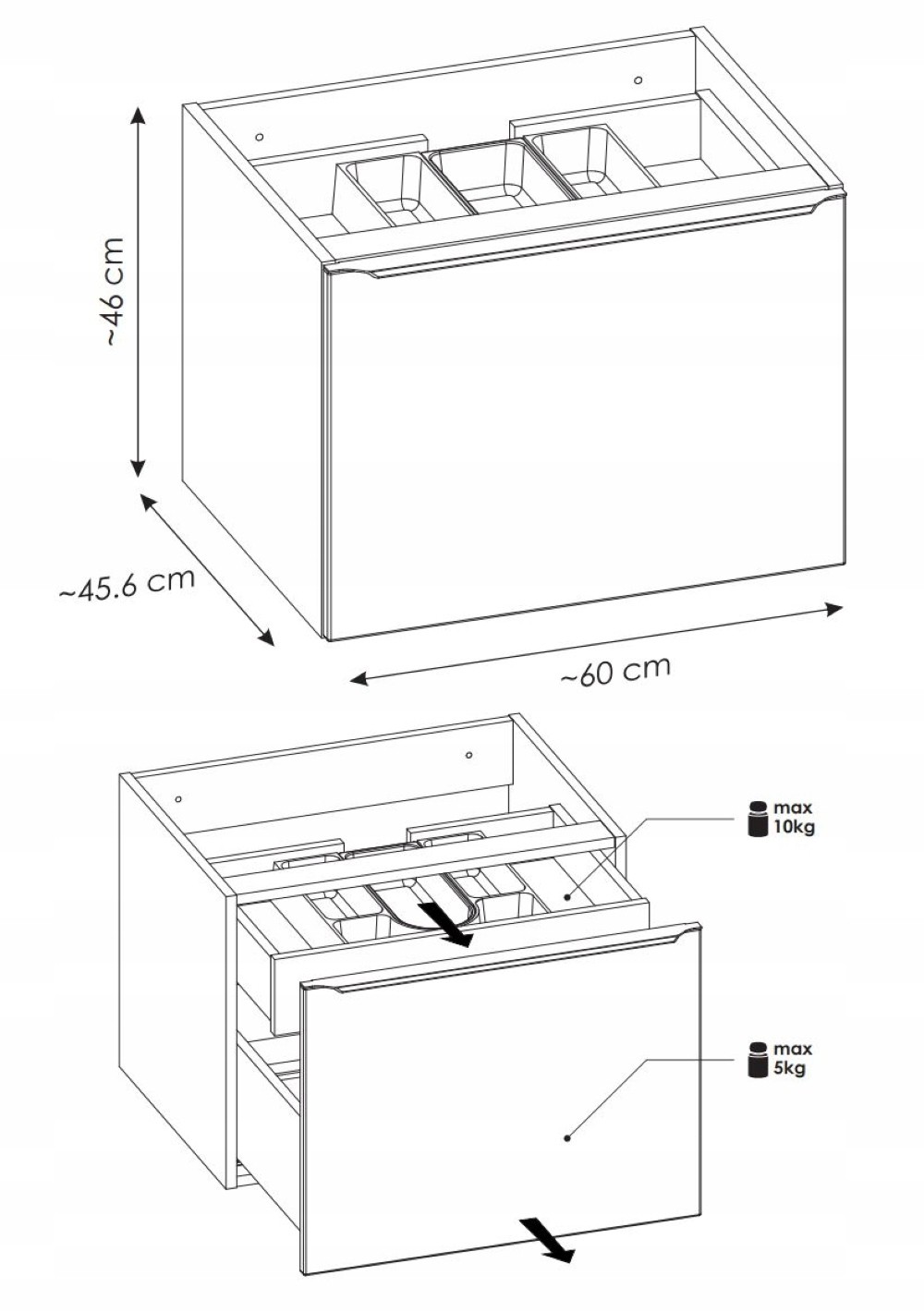 ~46 cm

~45.6 cm

~60 cm

max
10kg

max
5kg