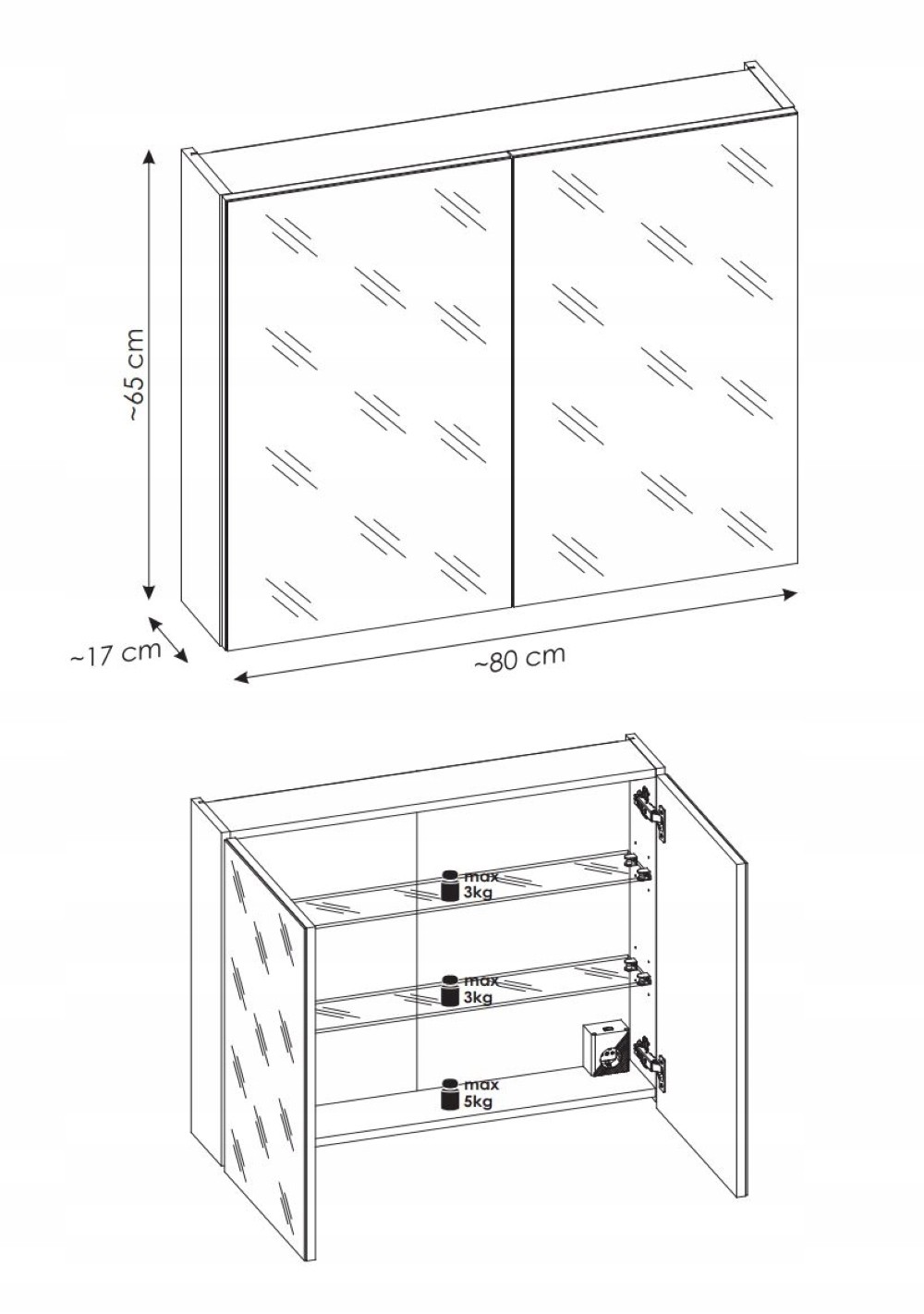 ~65 cm

~17 cm

~80 cm

max
3kg

max
3kg

max
5kg