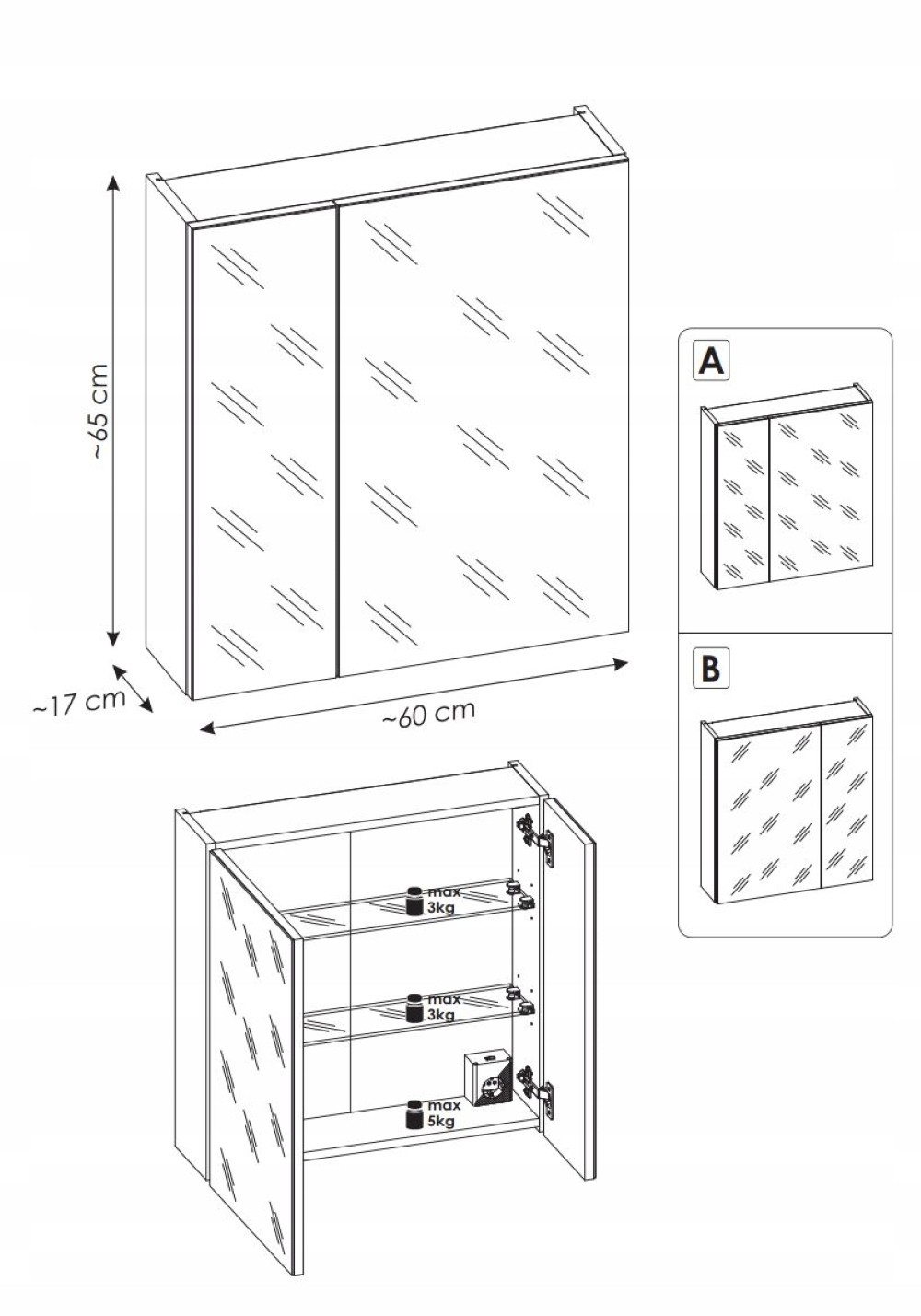 ~65 cm

~17 cm

~60 cm

A

B

max
3kg

max
3kg

max
5kg