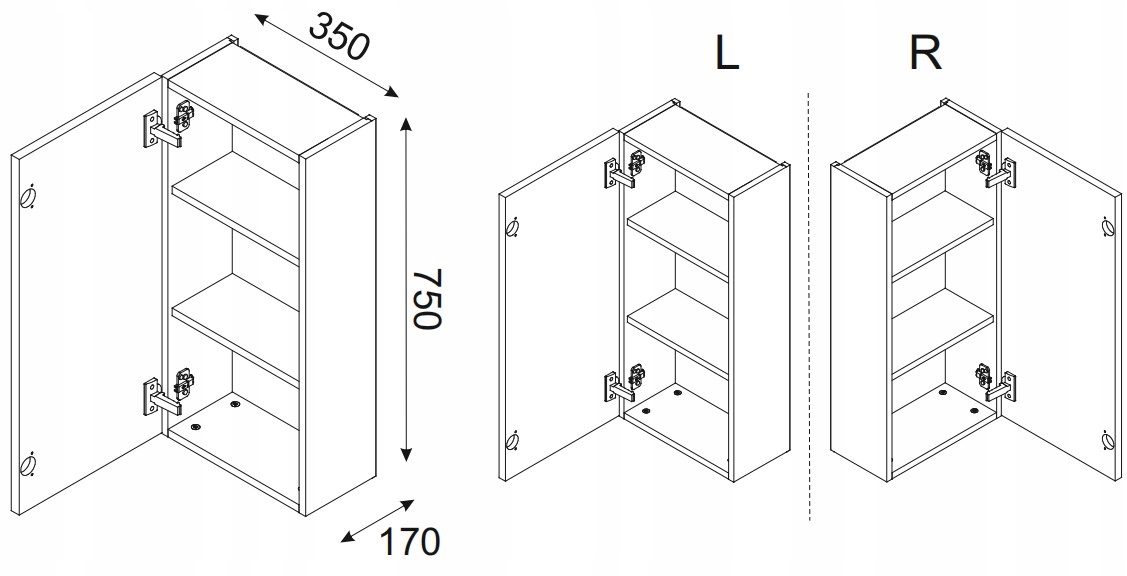 350
750
170
L
R