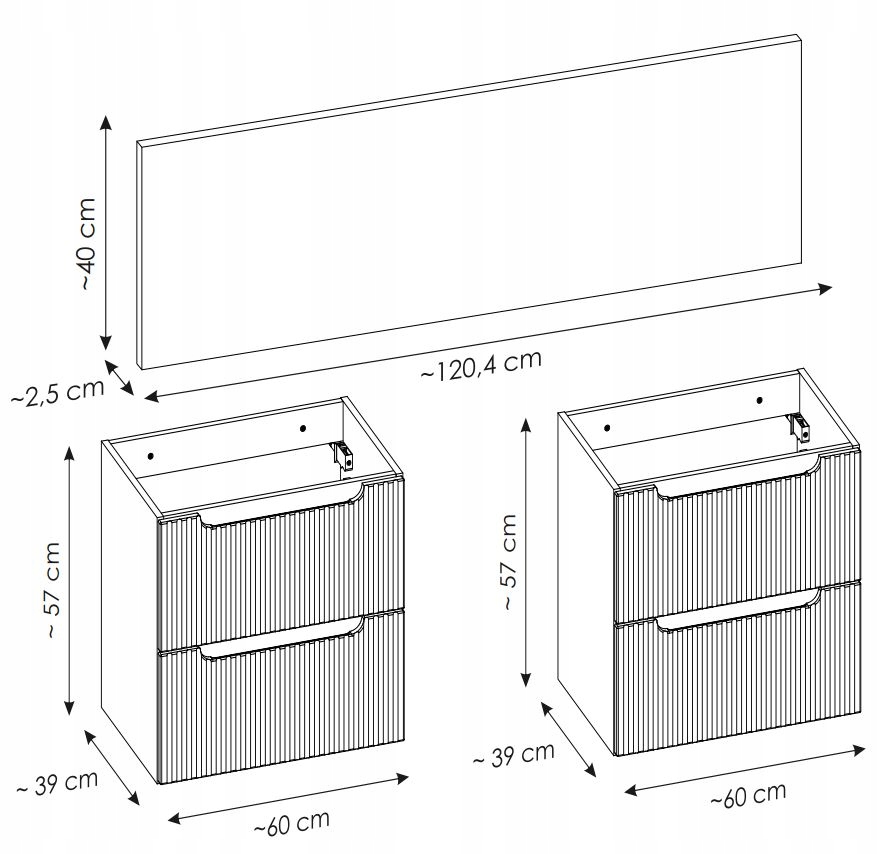 ~40 cm
~2,5 cm
~120,4 cm
~ 57 cm
~ 39 cm
~60 cm
~ 57 cm
~ 39 cm
~60 cm