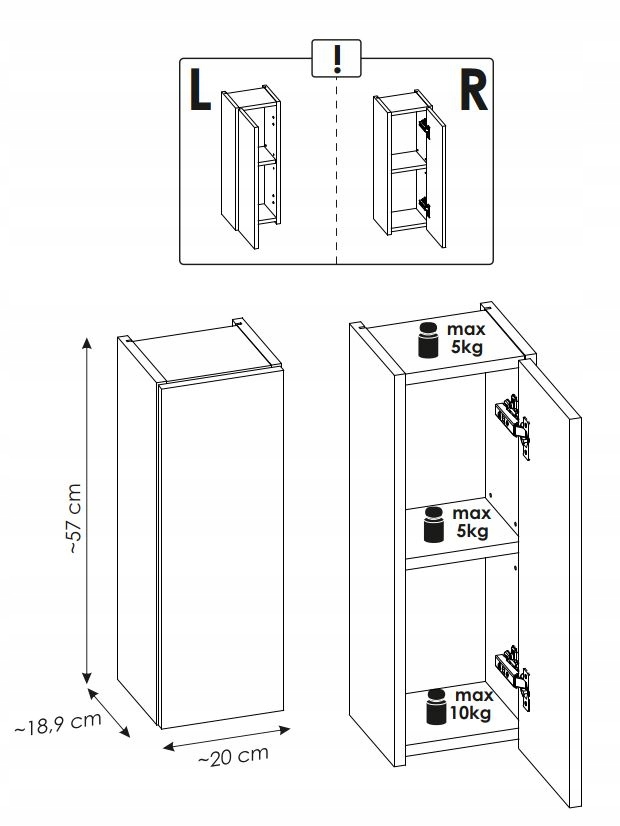 !

L

R

~57 cm

~18,9 cm

~20 cm

max 5kg

max 5kg

max 10kg