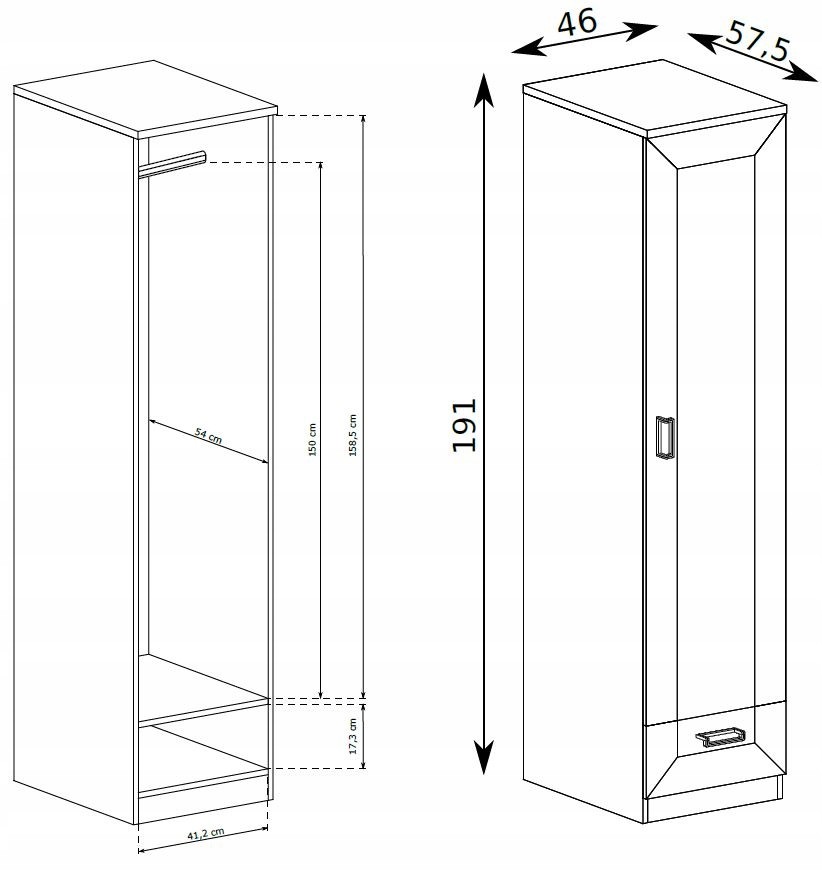 54 cm

150 cm

158,5 cm

17,3 cm

41,2 cm

46

57,5

191