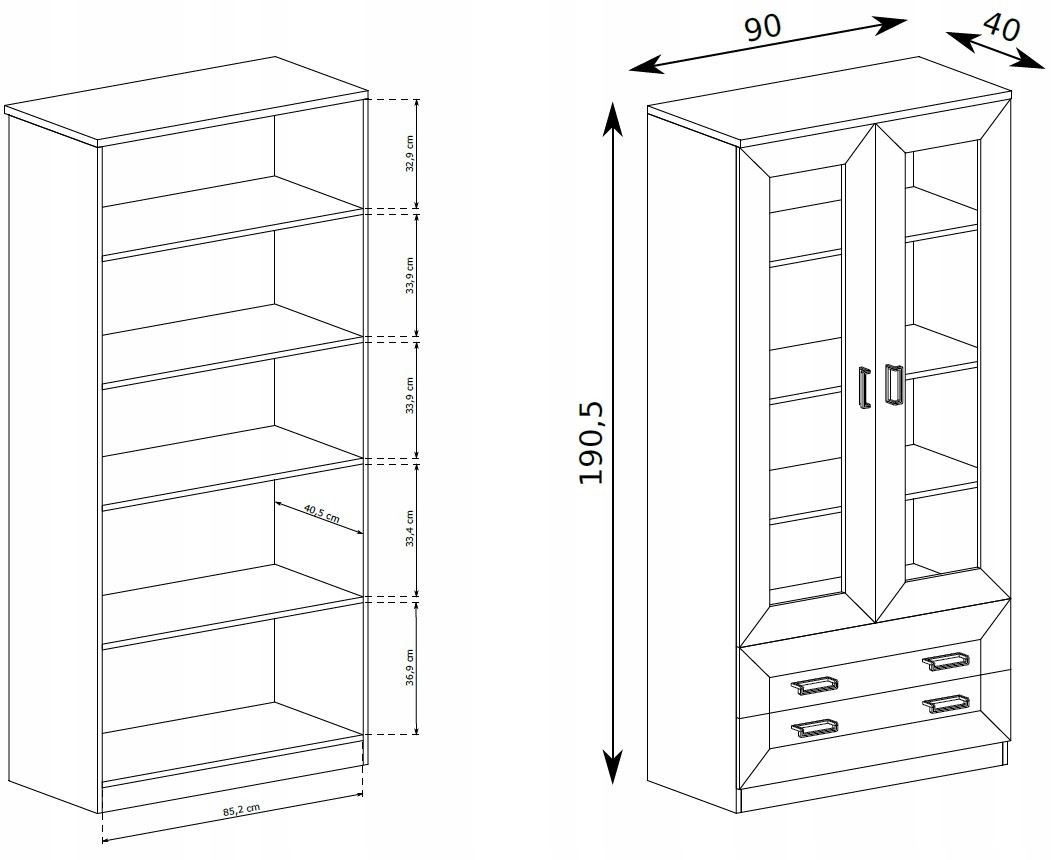 32,9 cm
33,9 cm
33,9 cm
40,5 cm
33,4 cm
36,9 cm
85,2 cm

90
40
190,5