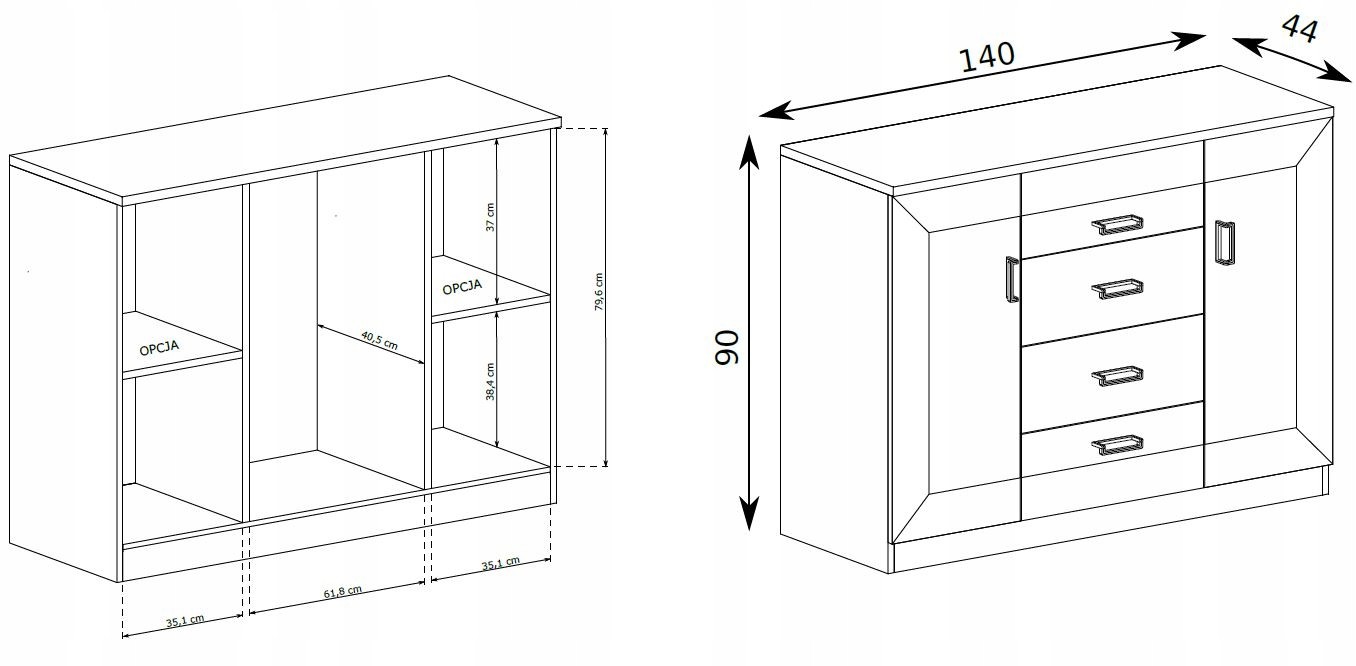 37 cm
OPCJA
79,6 cm
OPCJA
40,5 cm
38,4 cm
35,1 cm
61,8 cm
35,1 cm
140
44
90