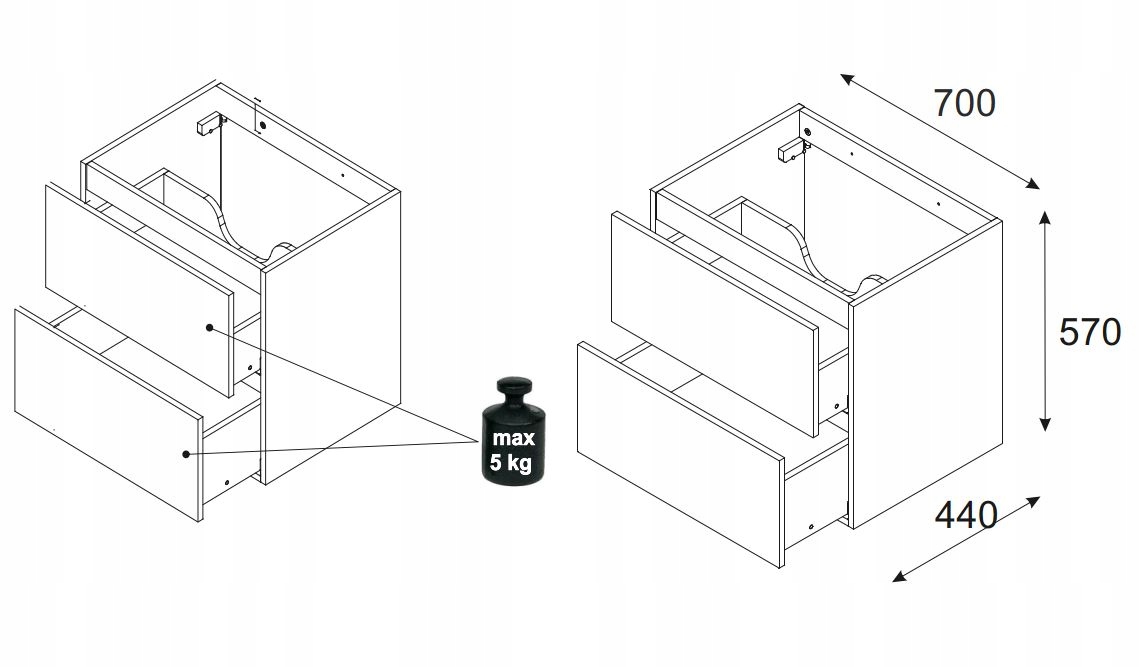 max
5 kg

700

570

440