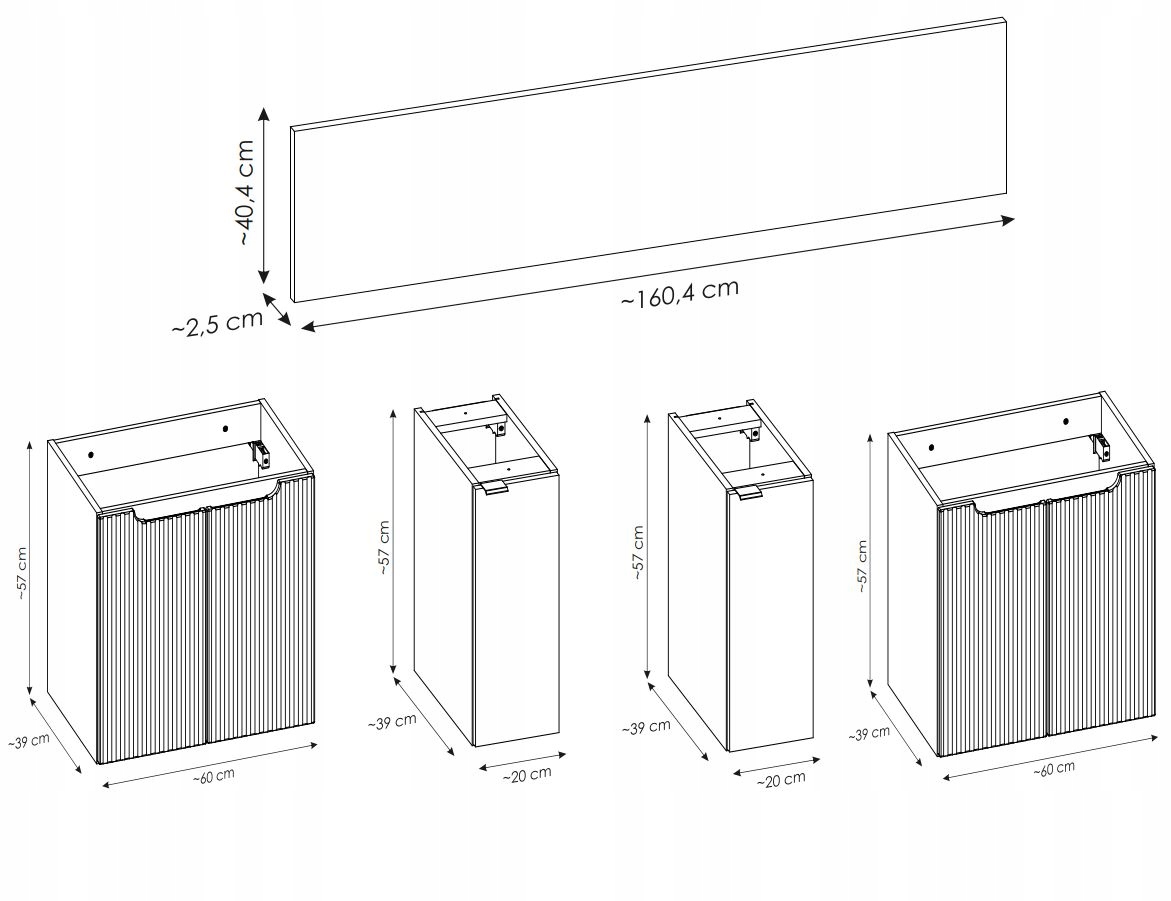 ~40,4 cm
~2,5 cm
~160,4 cm

~57 cm
~39 cm
~60 cm

~57 cm
~39 cm
~20 cm

~57 cm
~39 cm
~20 cm

~57 cm
~39 cm
~60 cm