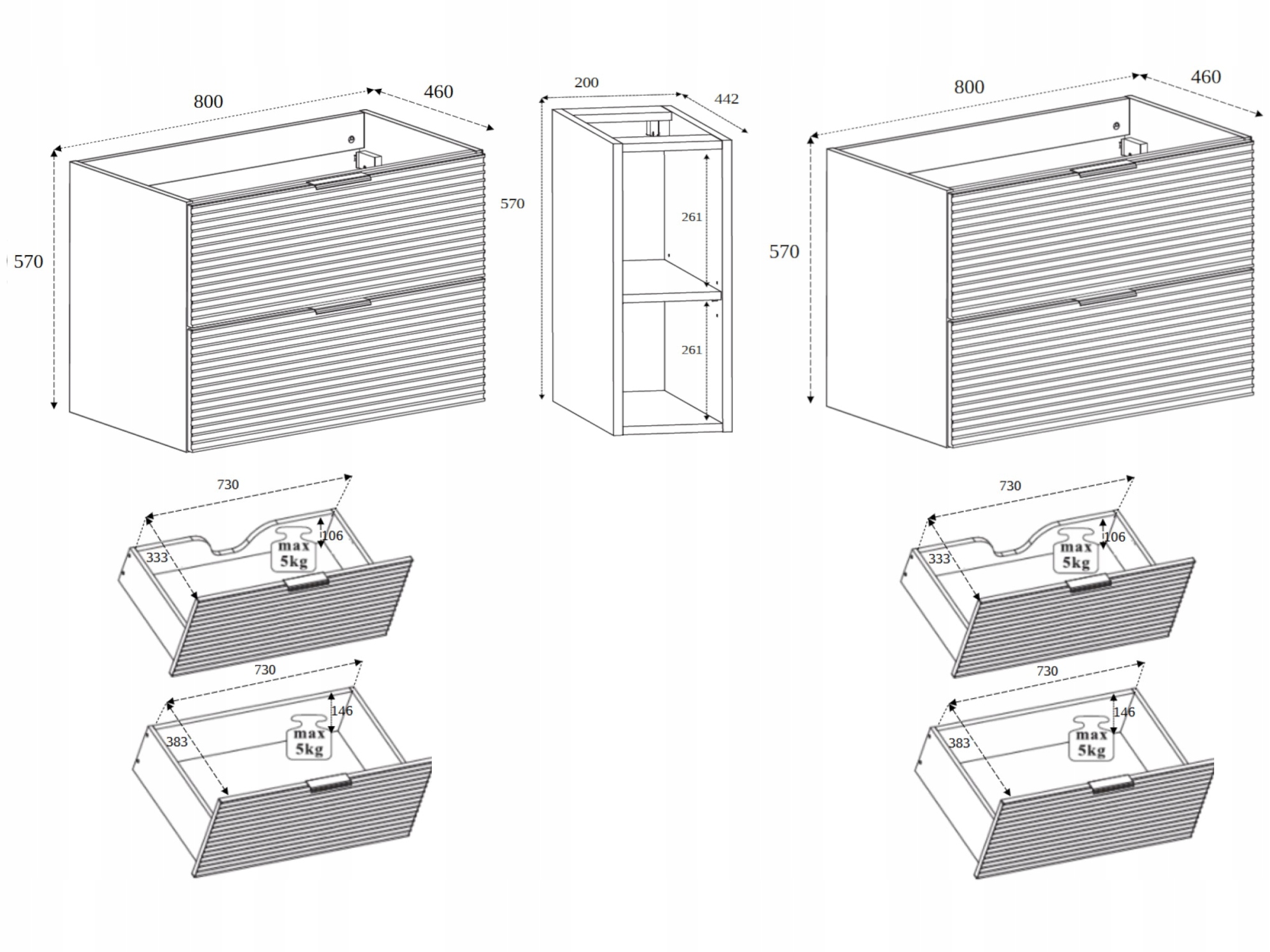 800
460
570
200
442
570
261
261
800
460
570
730
333
106
max 5kg
730
383
146
max 5kg
730
333
106
max 5kg
730
383
146
max 5kg