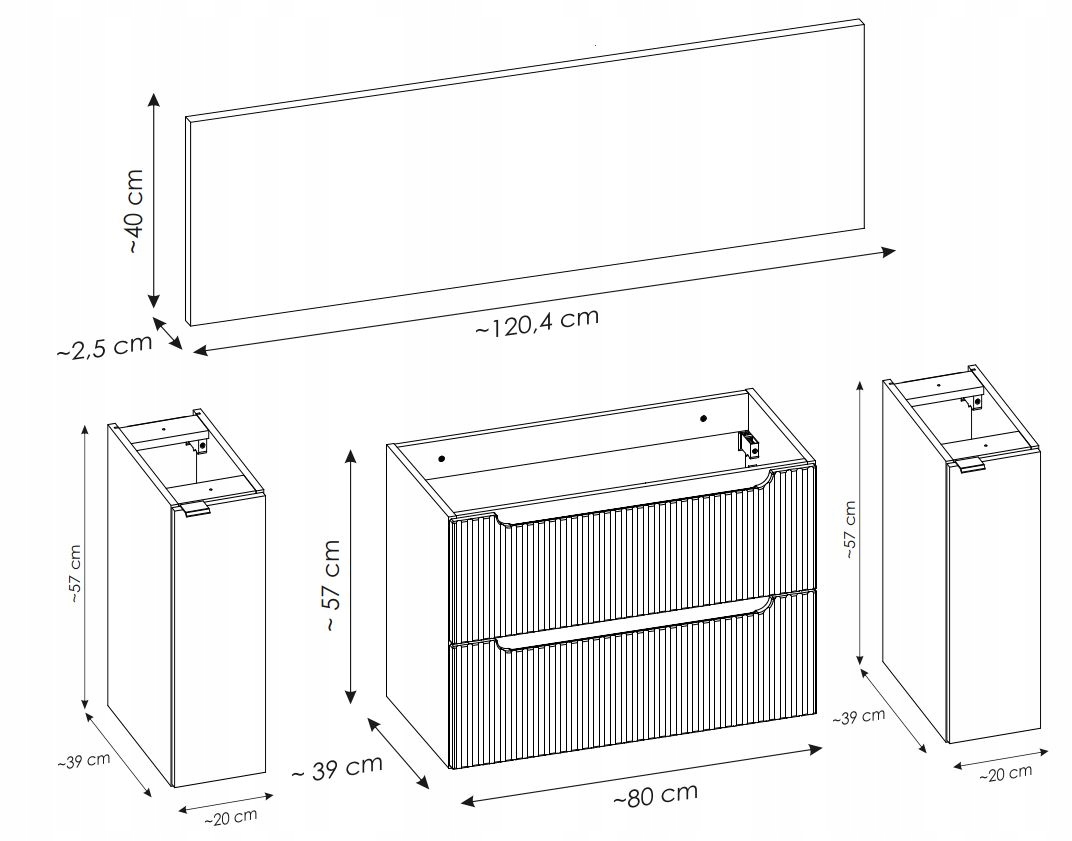 ~40 cm
~2,5 cm
~120,4 cm
~57 cm
~39 cm
~20 cm
~ 57 cm
~ 39 cm
~80 cm
~57 cm
~39 cm
~20 cm