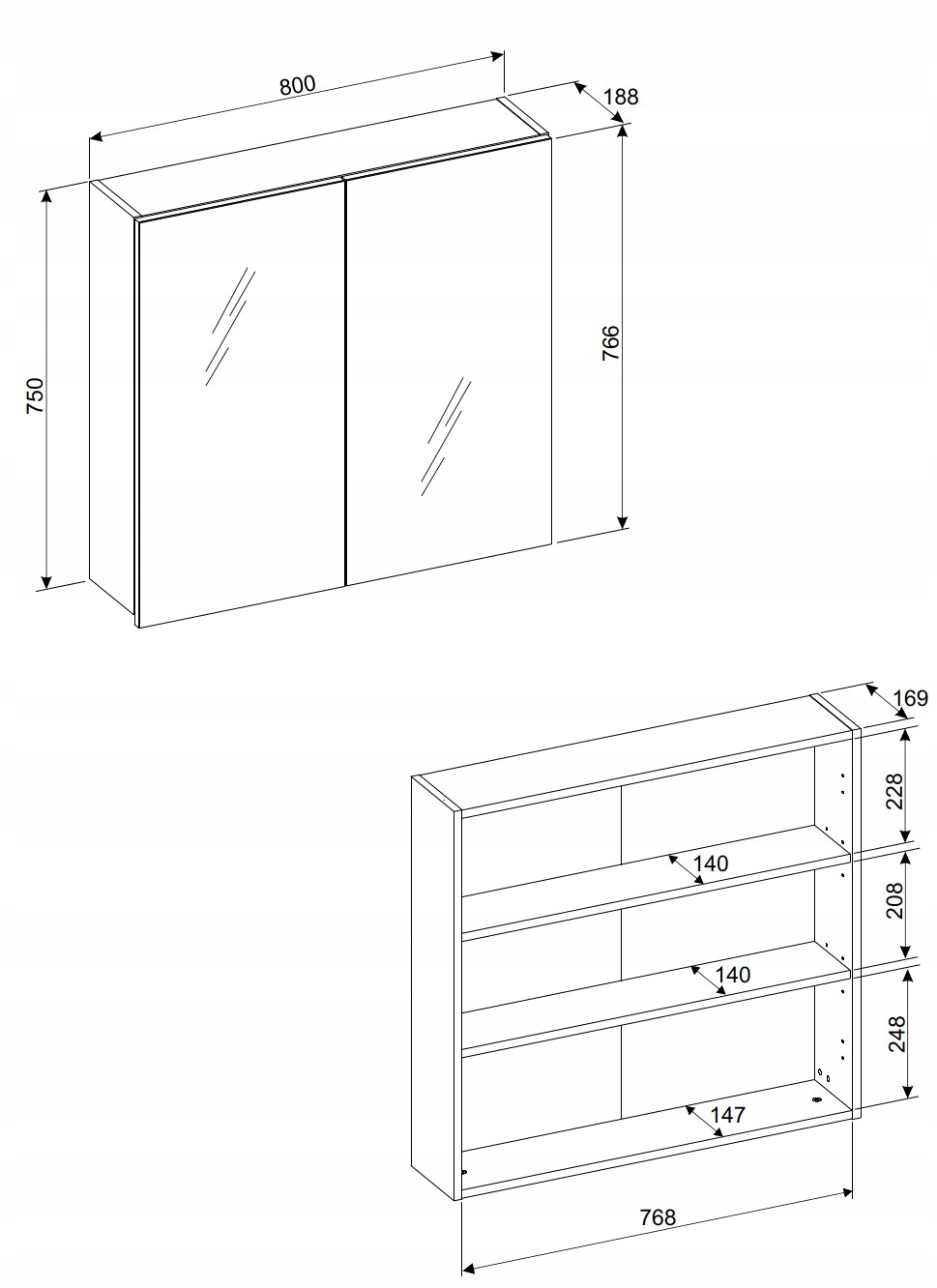 800
188
750
766
169
228
140
208
140
248
147
768