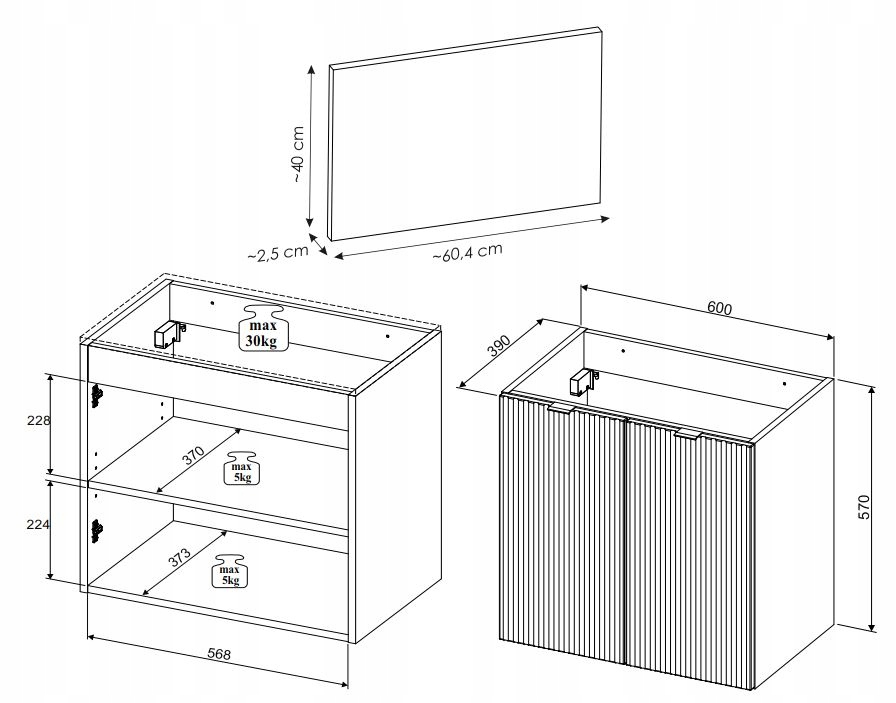 ~40 cm

~2,5 cm

~60,4 cm

max
30kg

228

370

max
5kg

224

373

max
5kg

568

390

600

570