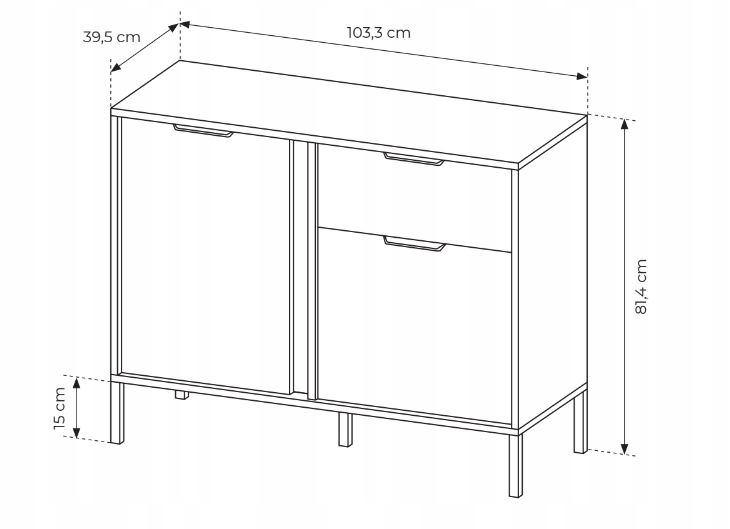 39,5 cm
103,3 cm
81,4 cm
15 cm