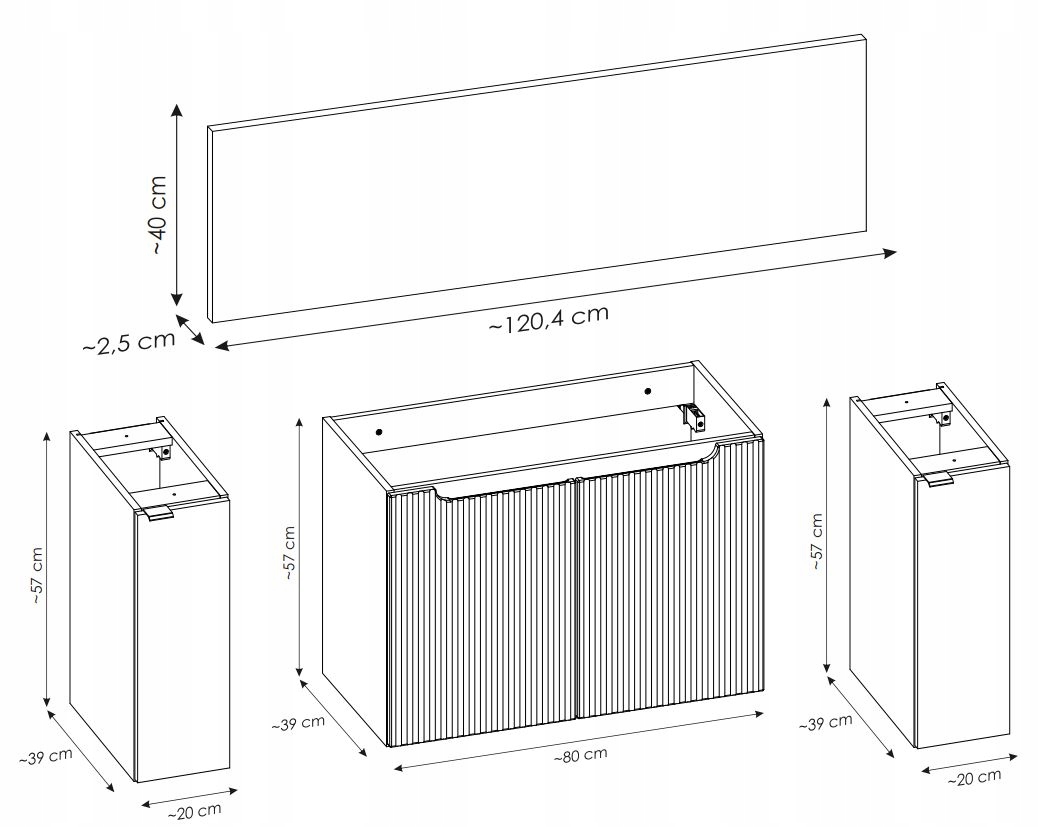 ~40 cm
~2,5 cm
~120,4 cm
~57 cm
~39 cm
~20 cm
~57 cm
~39 cm
~80 cm
~57 cm
~39 cm
~20 cm