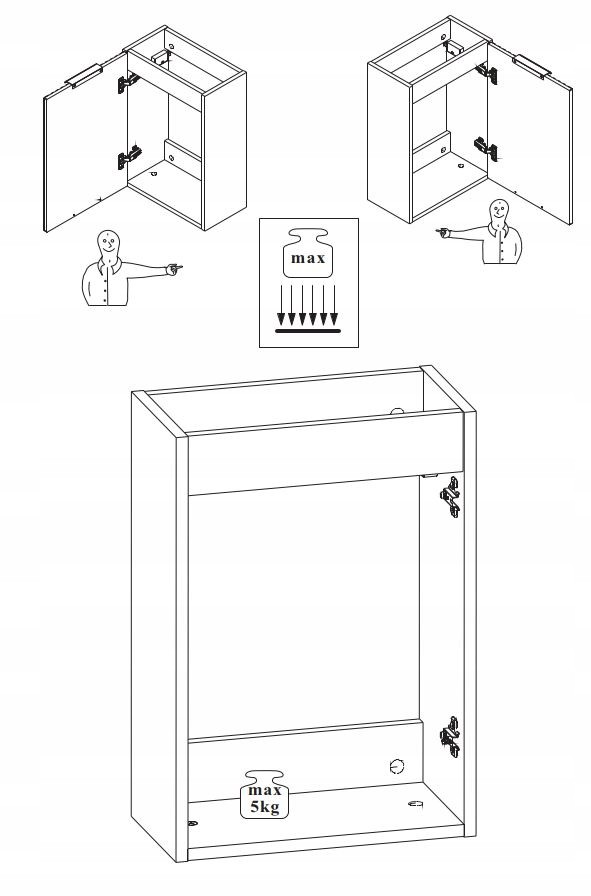 max

max
5kg