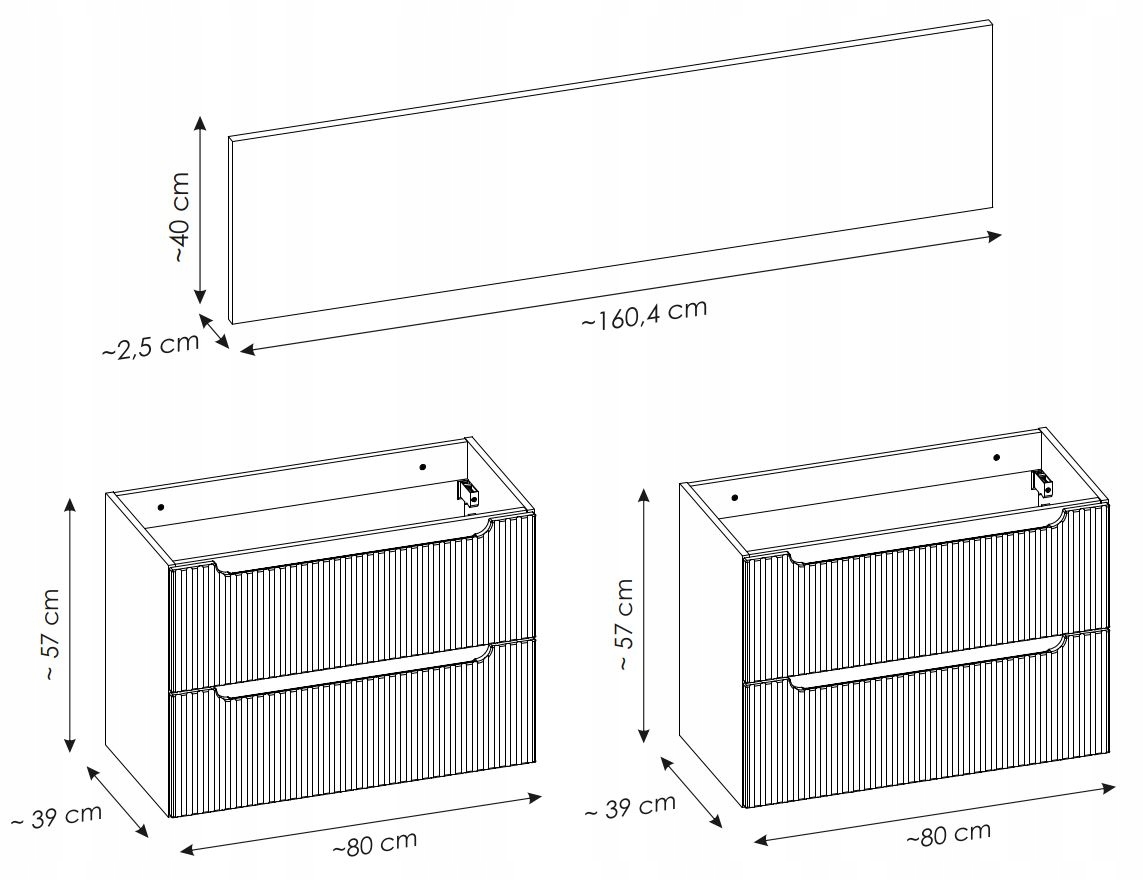 ~40 cm
~2,5 cm
~160,4 cm
~ 57 cm
~ 39 cm
~80 cm
~ 57 cm
~ 39 cm
~80 cm