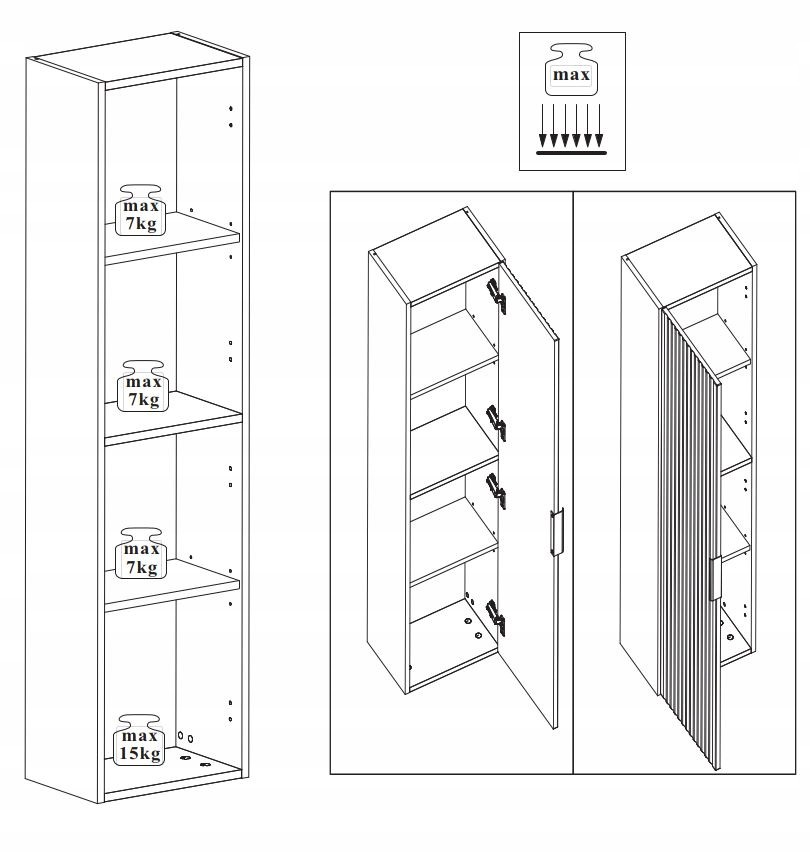 max
7kg

max
7kg

max
7kg

max
15kg

max