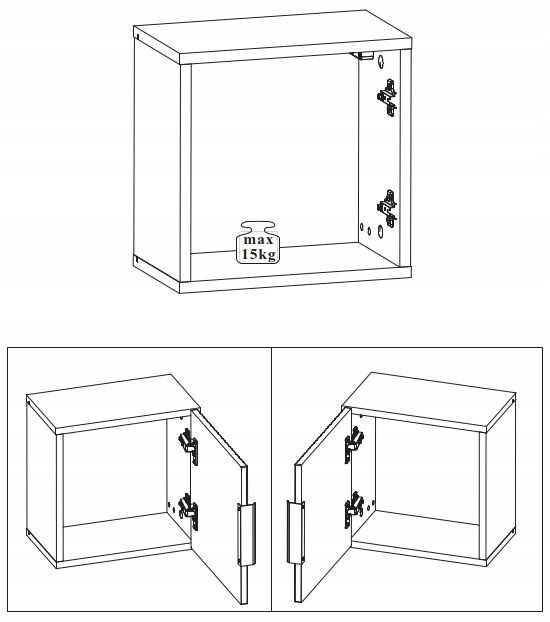 max
15kg