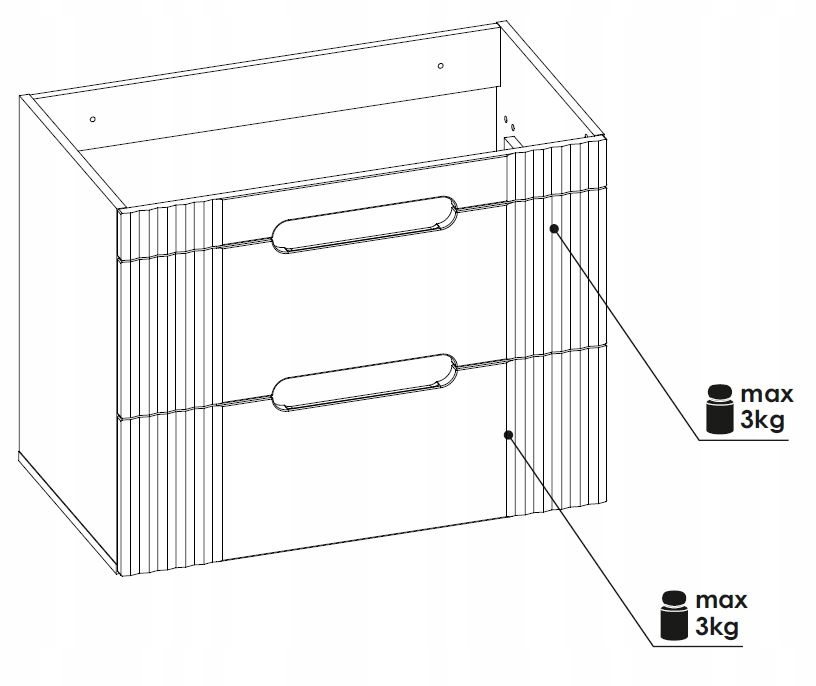 max
3kg

max
3kg