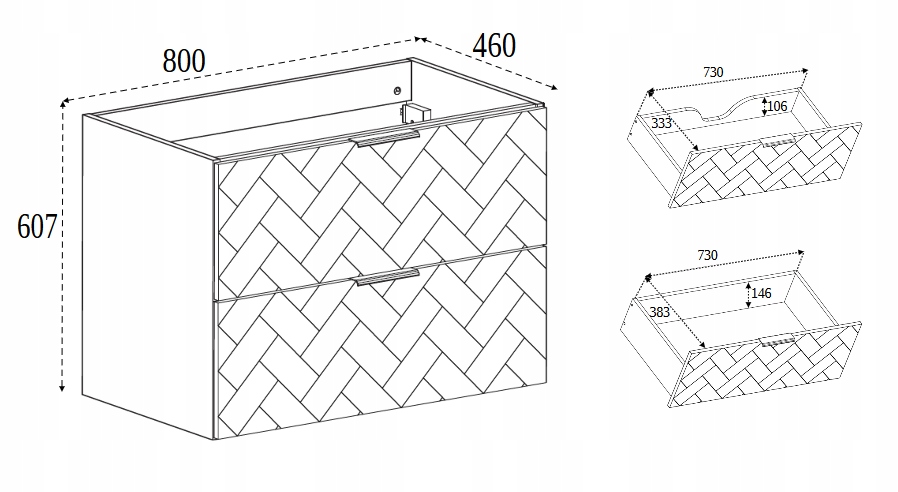 800
460
607
730
333
106
730
383
146