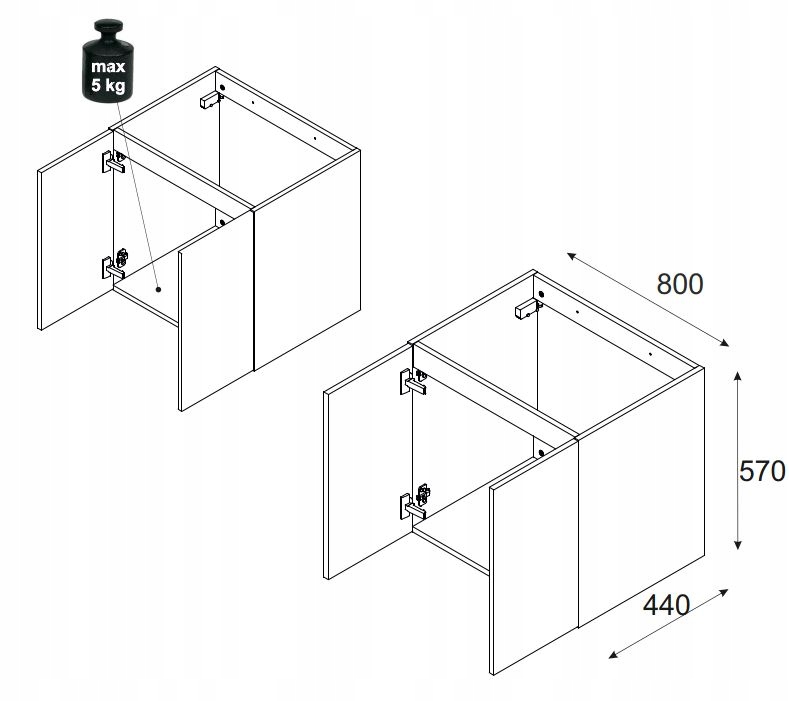 max
5 kg

800

570

440