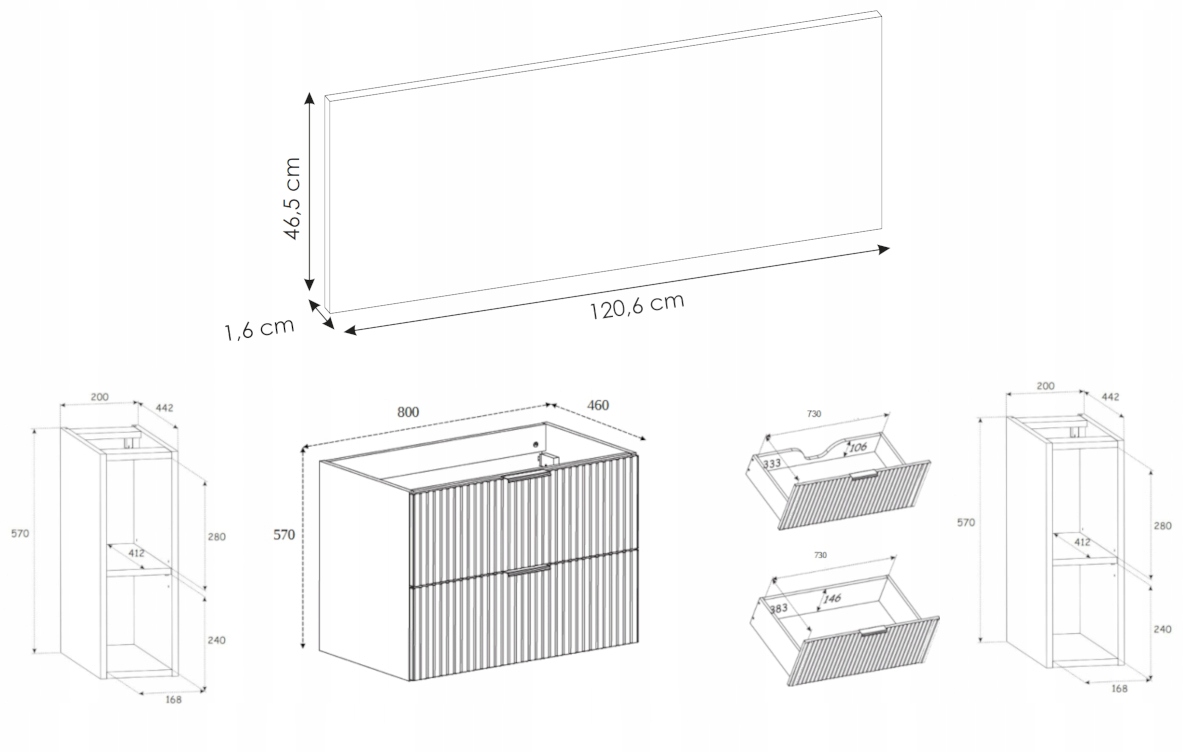 46,5 cm
1,6 cm
120,6 cm

200
442
570
412
280
240
168

800
460
570

730
333
106

730
383
146

200
442
570
412
280
240
168