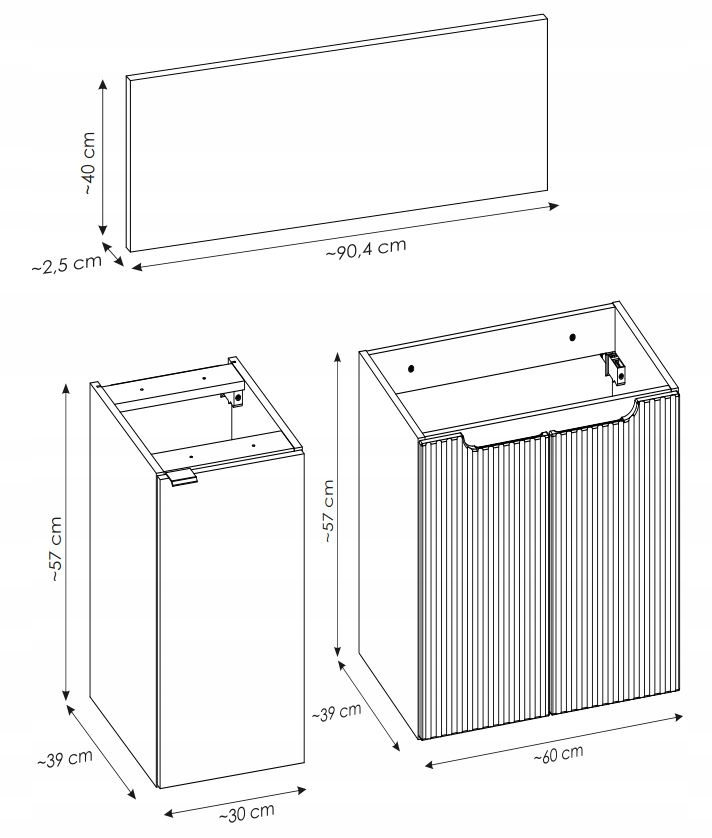 ~40 cm
~2,5 cm
~90,4 cm
~57 cm
~39 cm
~30 cm
~57 cm
~39 cm
~60 cm