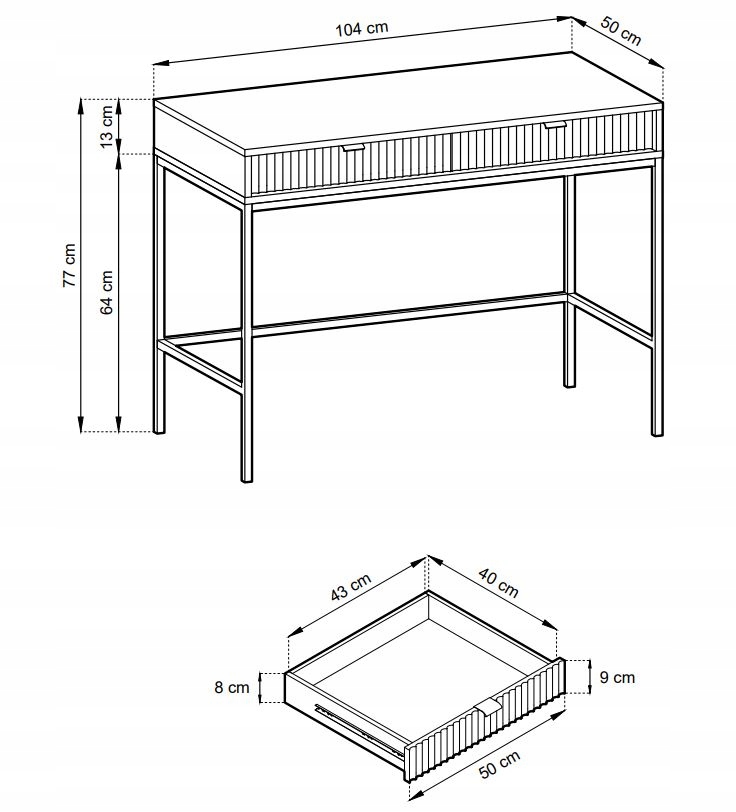 104 cm
50 cm
13 cm
77 cm
64 cm
43 cm
40 cm
8 cm
9 cm
50 cm