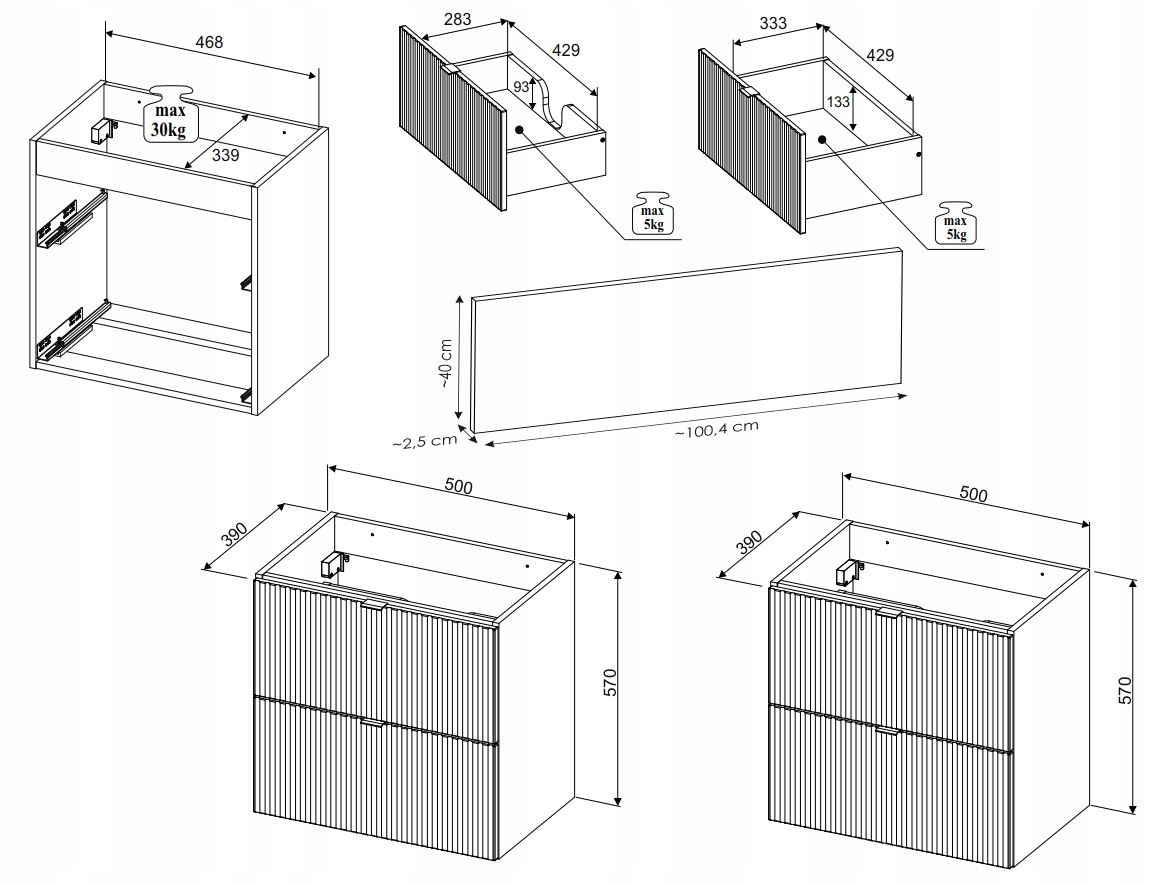 468

max
30kg

339

283

429

93

max
5kg

333

429

133

max
5kg

~40 cm

~2,5 cm

~100,4 cm

500

390

570

500

390

570