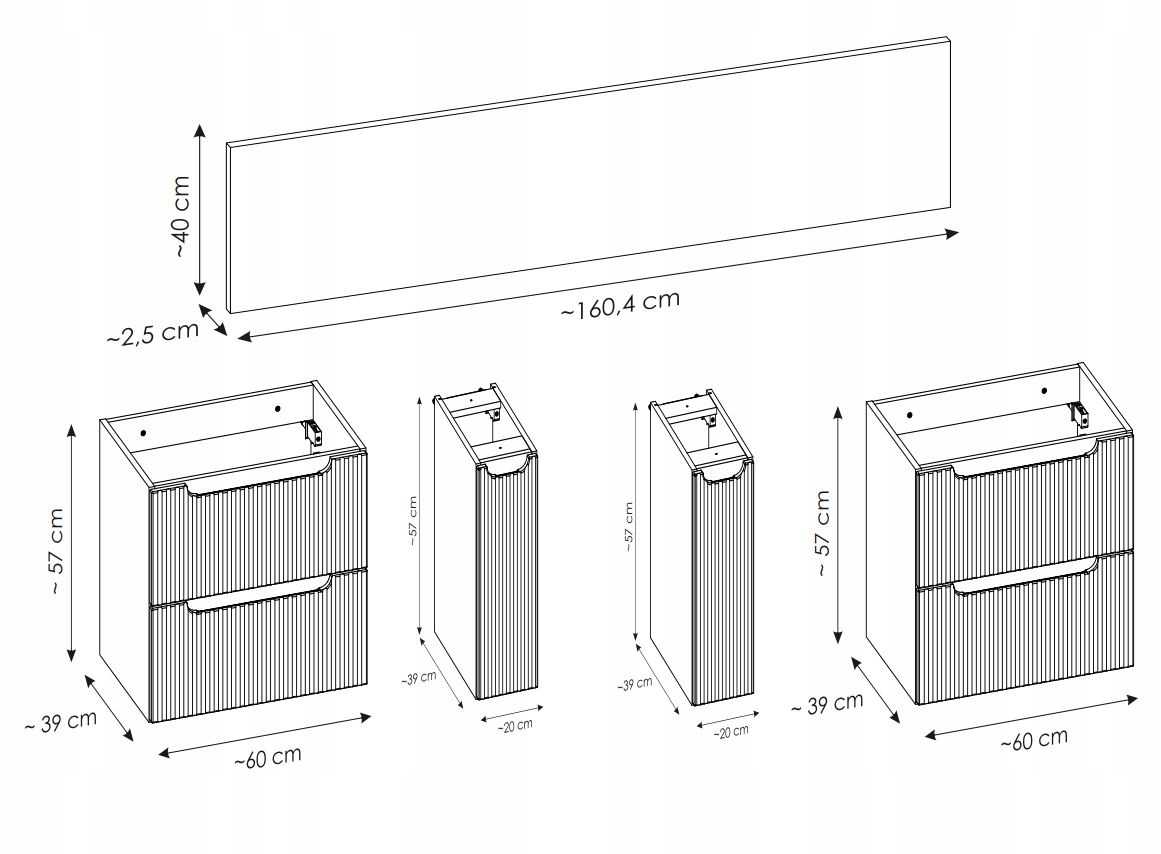 ~40 cm
~2,5 cm
~160,4 cm
~ 57 cm
~ 39 cm
~60 cm
~57 cm
~39 cm
~20 cm
~57 cm
~39 cm
~20 cm
~ 57 cm
~ 39 cm
~60 cm