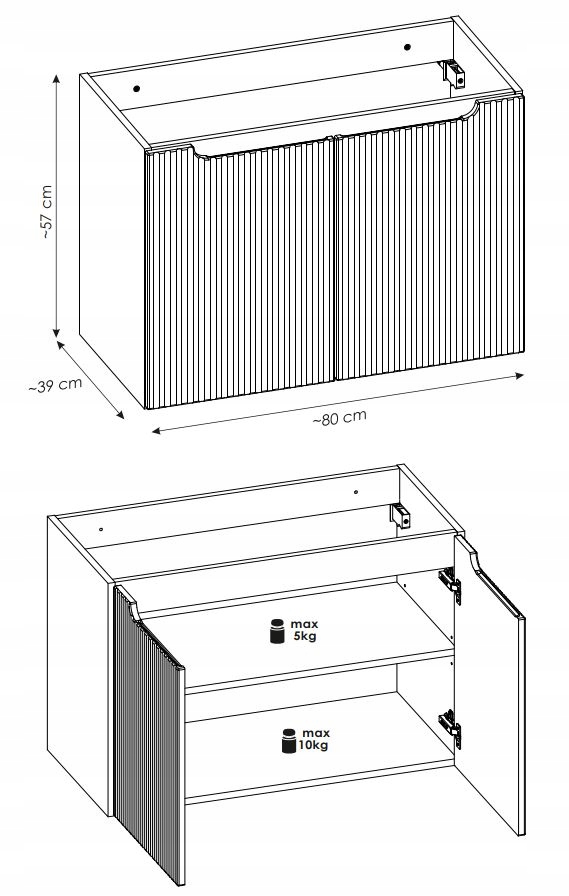 ~57 cm
~39 cm
~80 cm

max
5kg

max
10kg