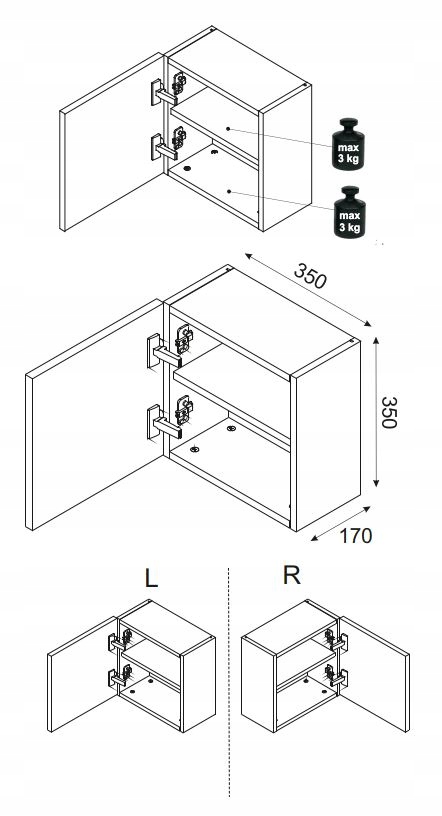 max 3 kg

max 3 kg

350

350

170

L

R