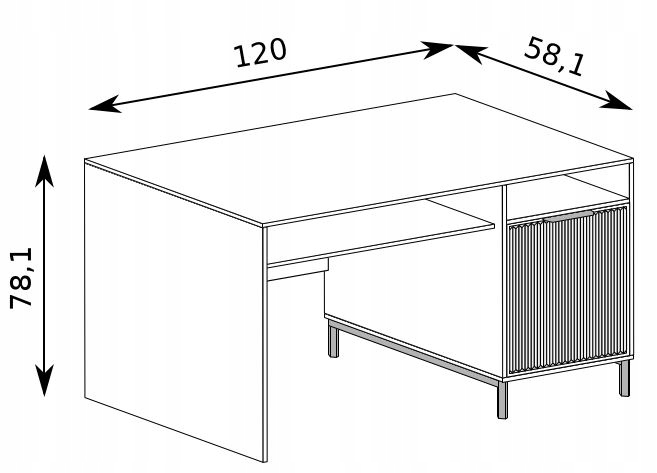 120

58,1

78,1